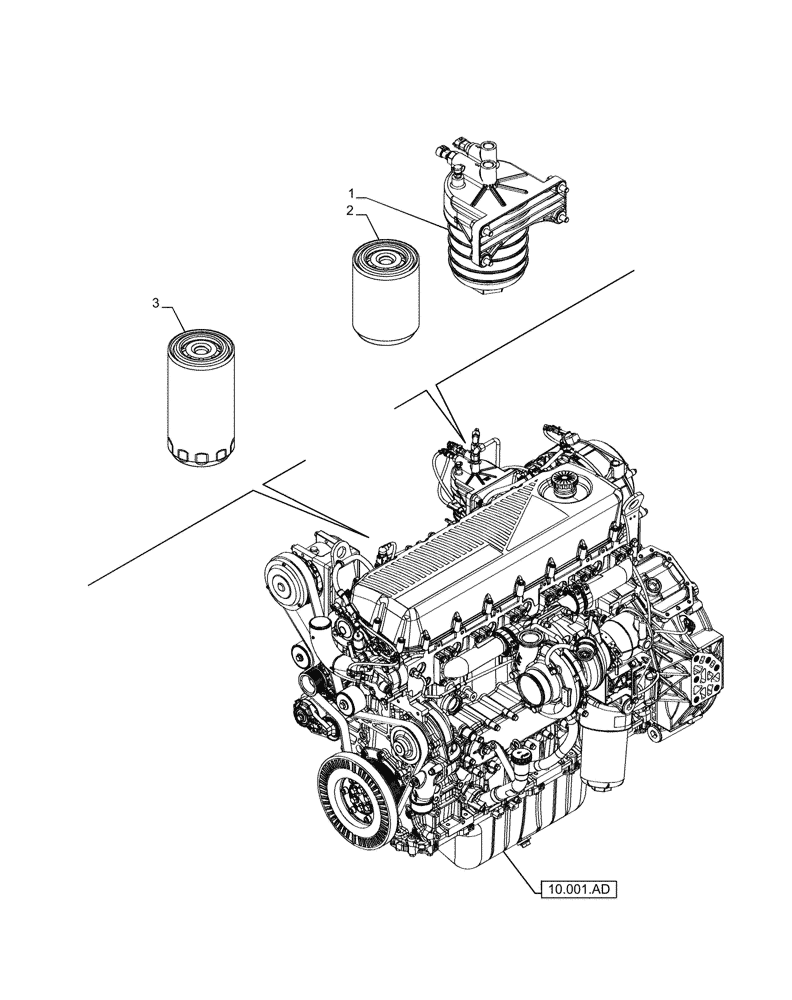 1
2
3
10.001.AD