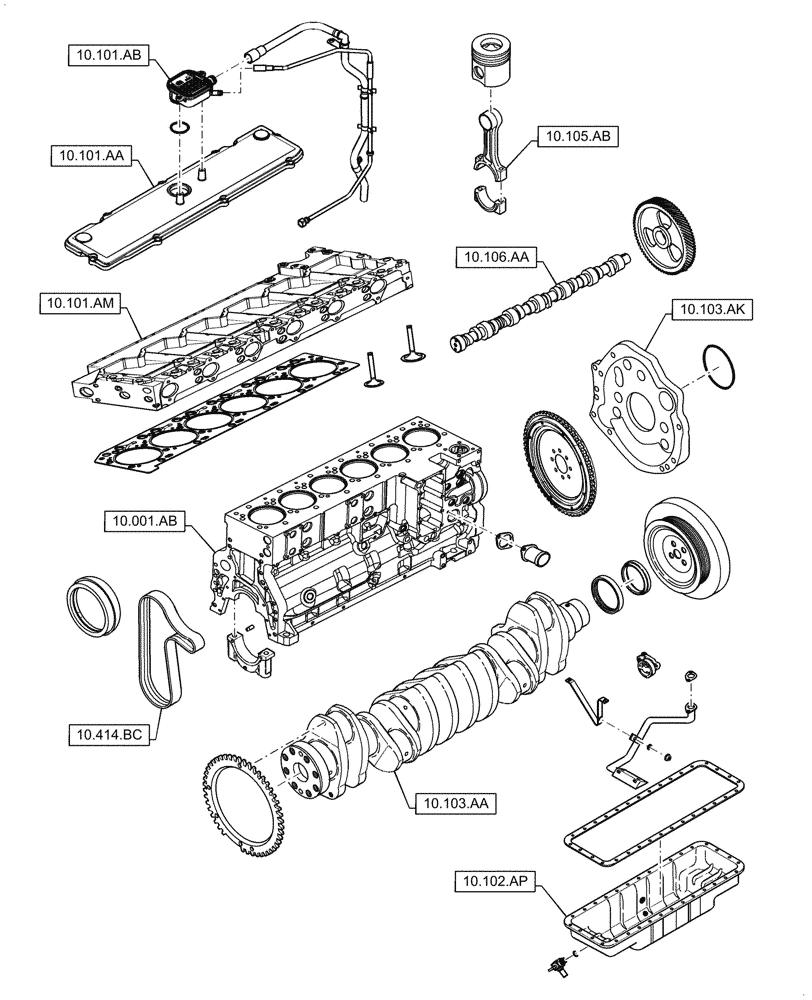 10.101.AB

10.101.AA

10.105.AB

10.106.AA

10.101.AM

10.103.AK

10.001.AB

10.414.BC

10.103.AA

10.102.AP