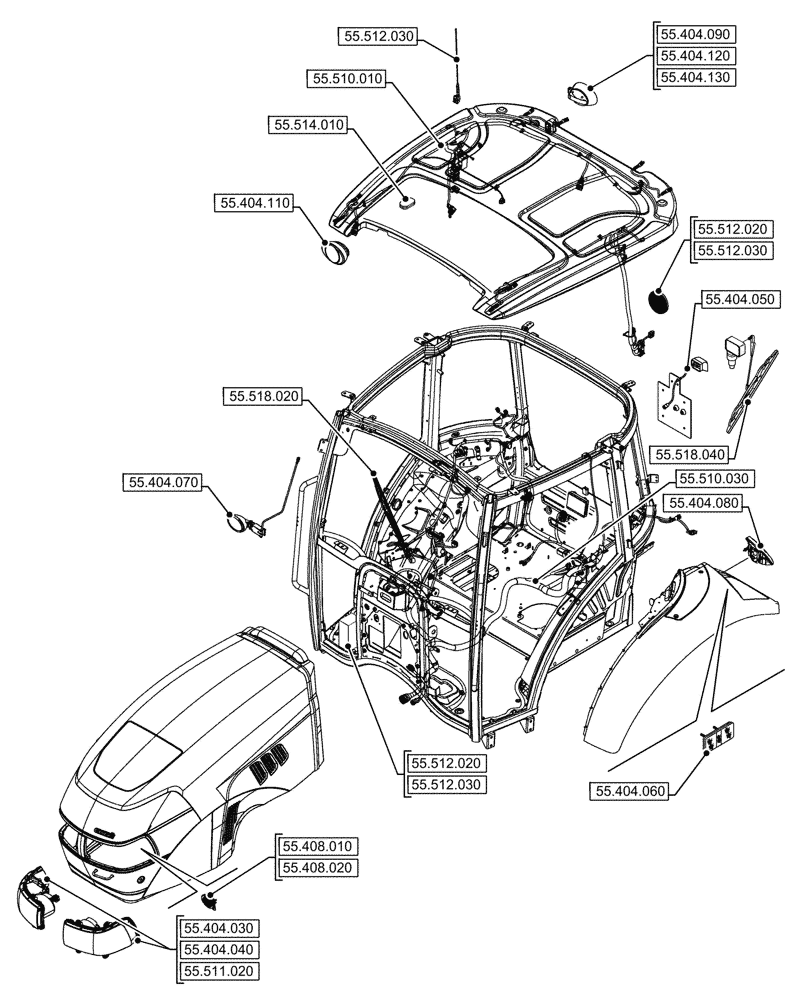 55.512.030

55.404.090
55.404.120
55.404.130

55.510.010

55.514.010

55.404.110

55.512.020
55.512.030

55.404.050

55.518.020

55.518.040

55.404.070

55.510.030

55.404.080

55.512.020
55.512.030

55.404.060

55.408.010
55.408.020

55.404.030
55.404.040
55.511.020