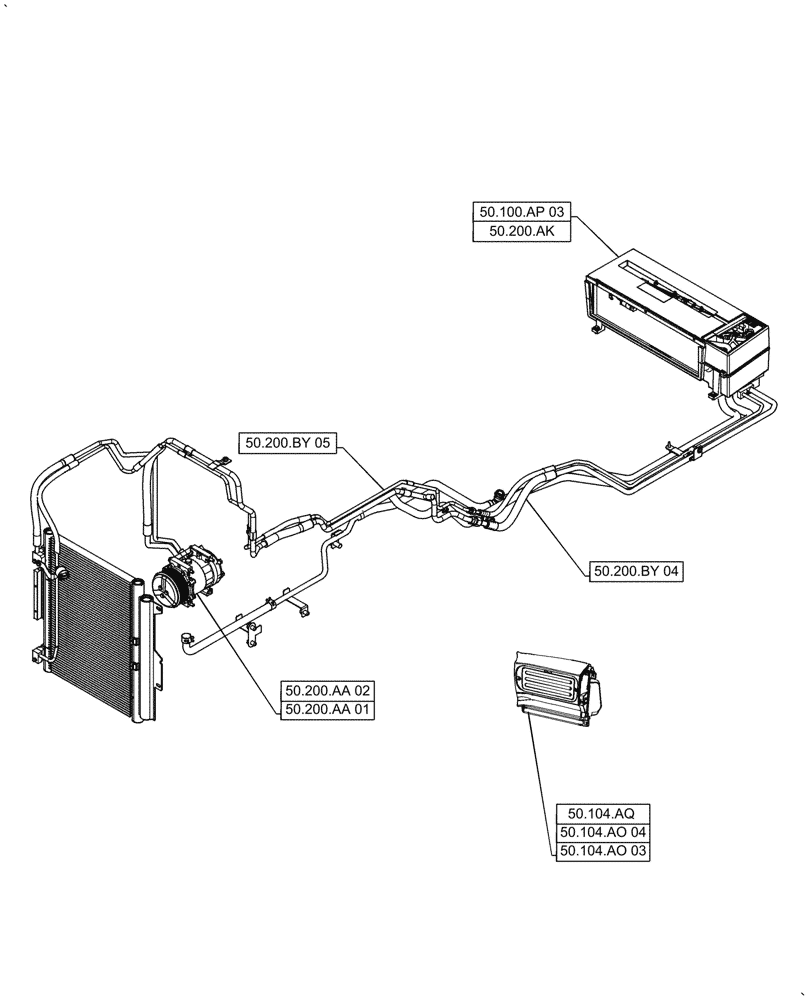 50.100.AP 03
50.200.AK

50.200.BY 05

50.200.BY 04

50.200.AA 02
50.200.AA 01

50.104.AQ
50.104.AO 04
50.104.AO 03