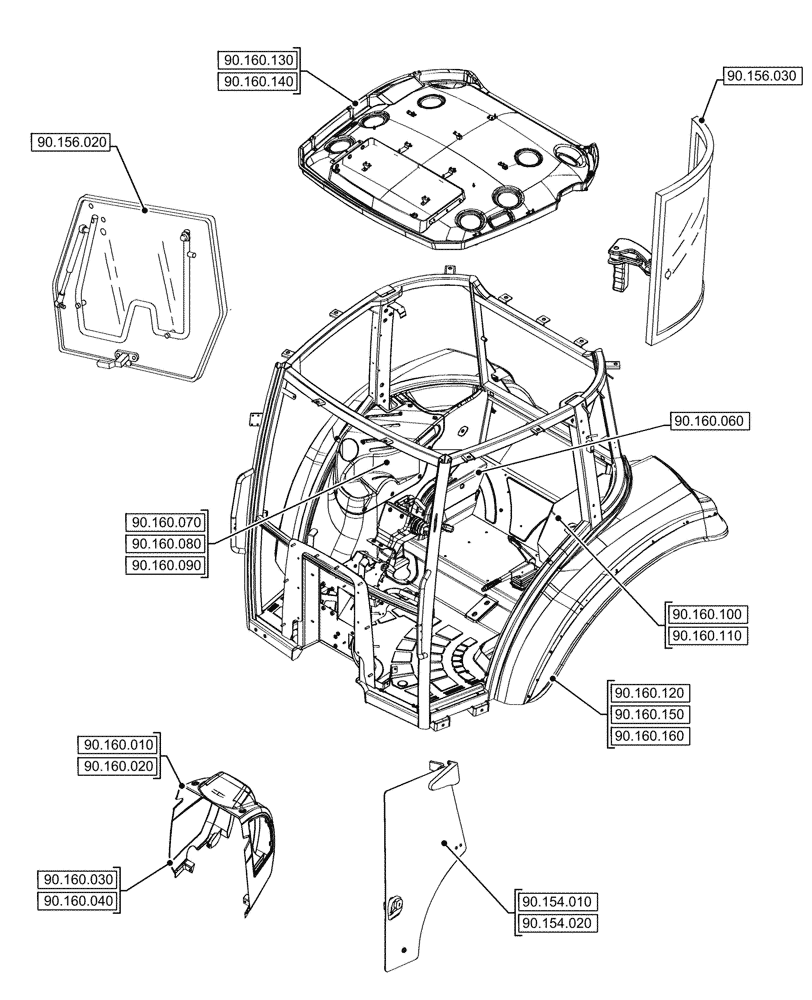 90.160.130
90.160.140
90.156.030
90.156.020
90.160.060
90.160.070
90.160.080
90.160.090
90.160.100
90.160.110
90.160.120
90.160.150
90.160.160
90.160.010
90.160.020
90.160.030
90.160.040
90.154.010
90.154.020