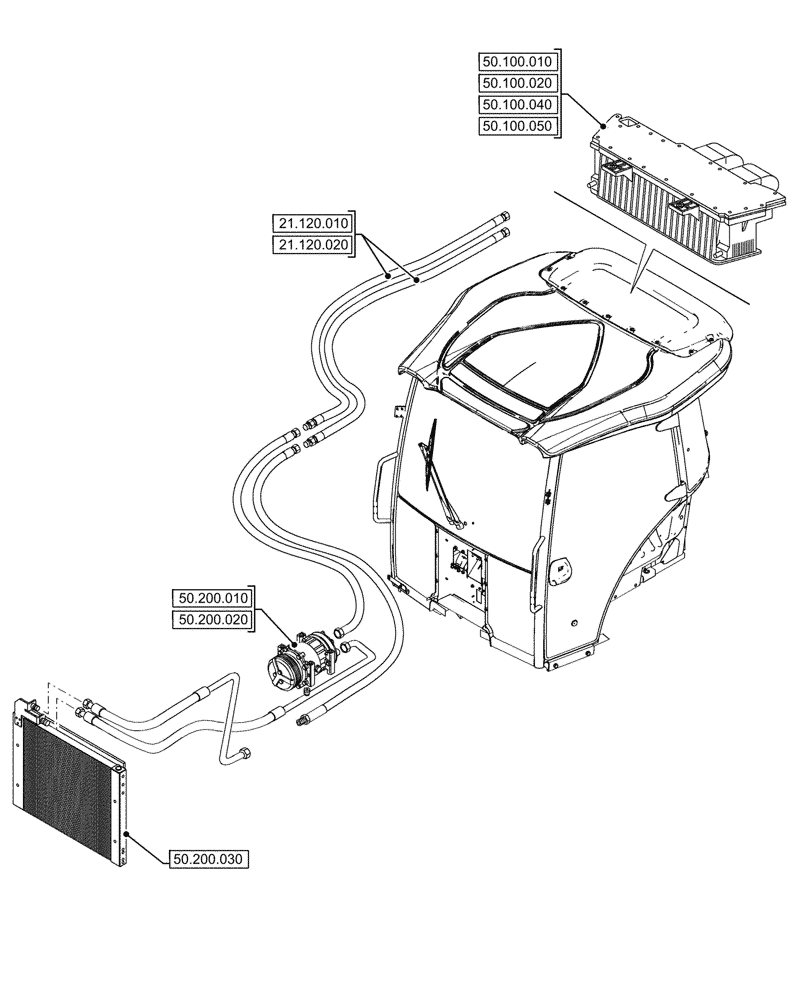 50.100.010
50.100.020
50.100.040
50.100.050

21.120.010
21.120.020

50.200.010
50.200.020

50.200.030