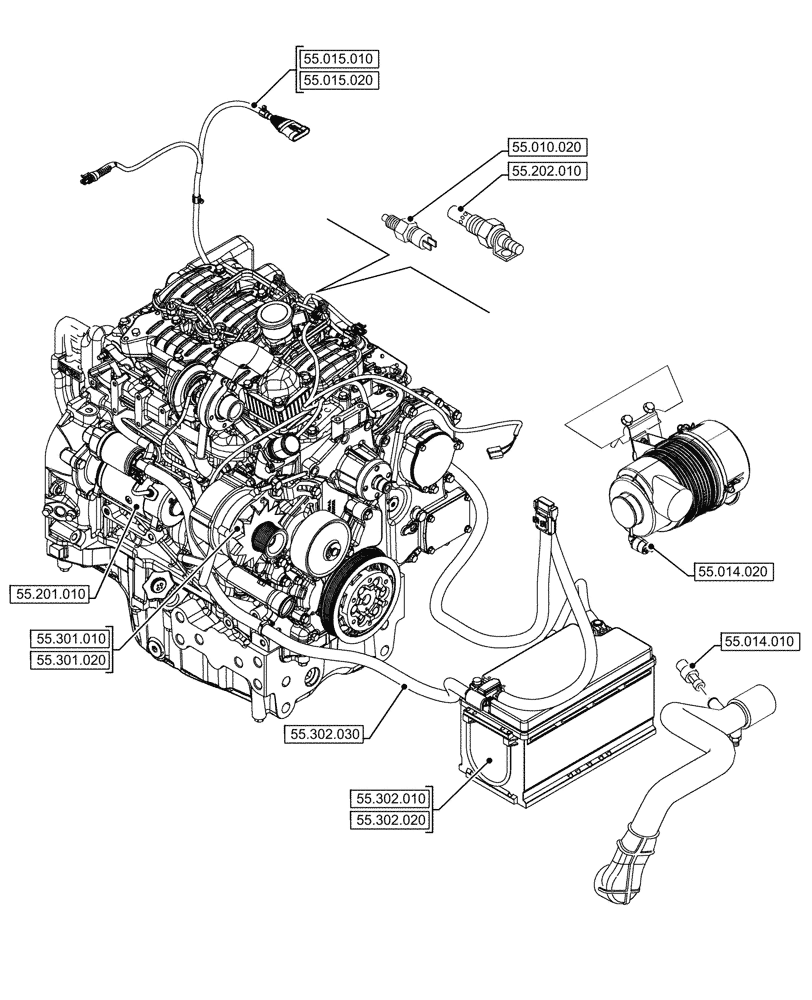 55.015.010
55.015.020

55.010.020
55.202.010

55.014.020

55.201.010

55.301.010
55.301.020

55.014.010

55.302.030

55.302.010
55.302.020