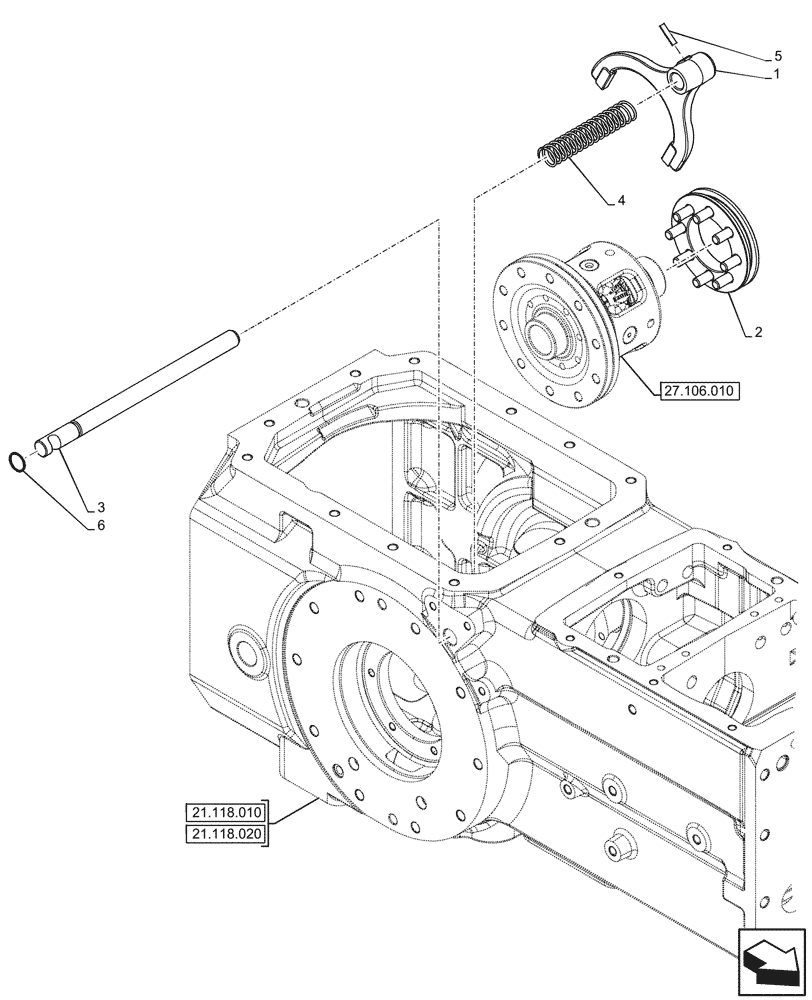 5
1
4
2
27.106.010
3
6
21.118.010
21.118.020