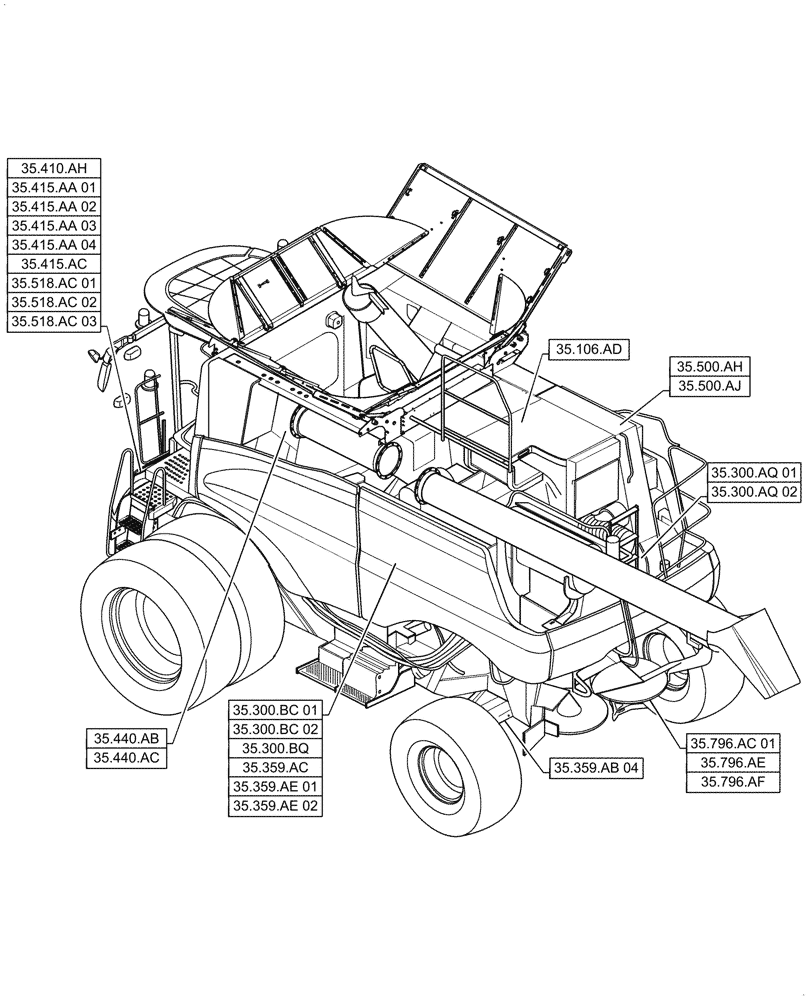 35.410.AH
35.415.AA 01
35.415.AA 02
35.415.AA 03
35.415.AA 04
35.415.AC
35.518.AC 01
35.518.AC 02
35.518.AC 03

35.106.AD

35.500.AH
35.500.AJ

35.300.AQ 01
35.300.AQ 02

35.440.AB
35.440.AC

35.300.BC 01
35.300.BC 02
35.300.BQ
35.359.AC
35.359.AE 01
35.359.AE 02

35.359.AB 04

35.796.AC 01
35.796.AE
35.796.AF