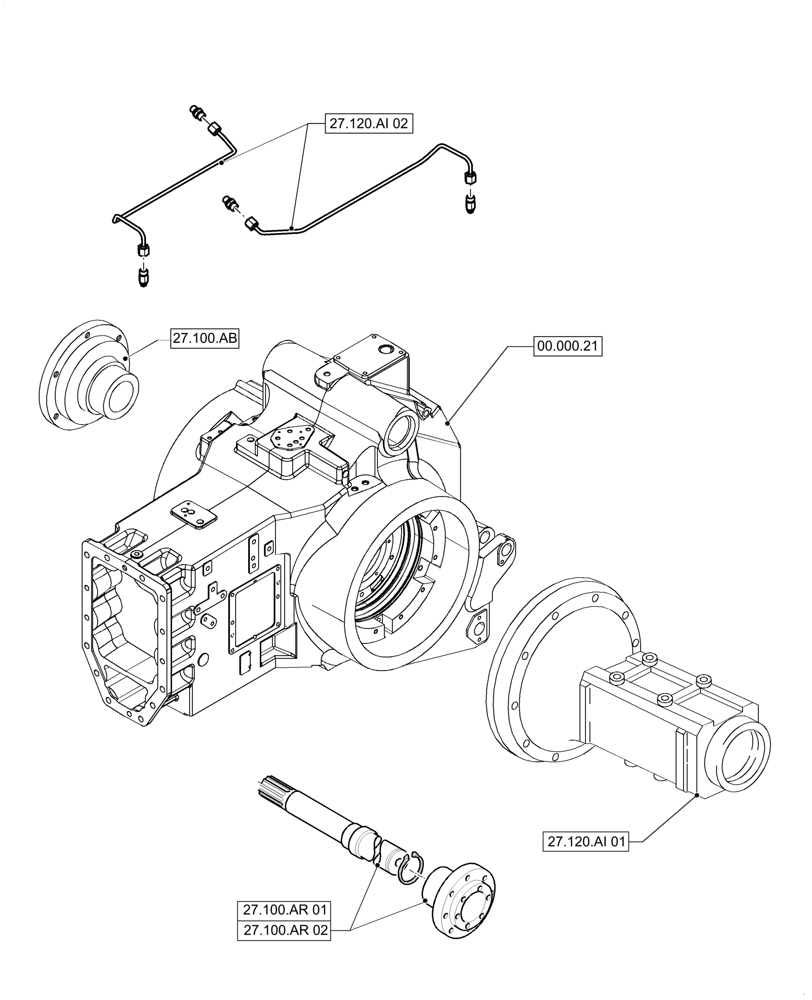 27.120.AI 02

27.100.AB

00.000.21

27.120.AI 01

27.100.AR 01
27.100.AR 02