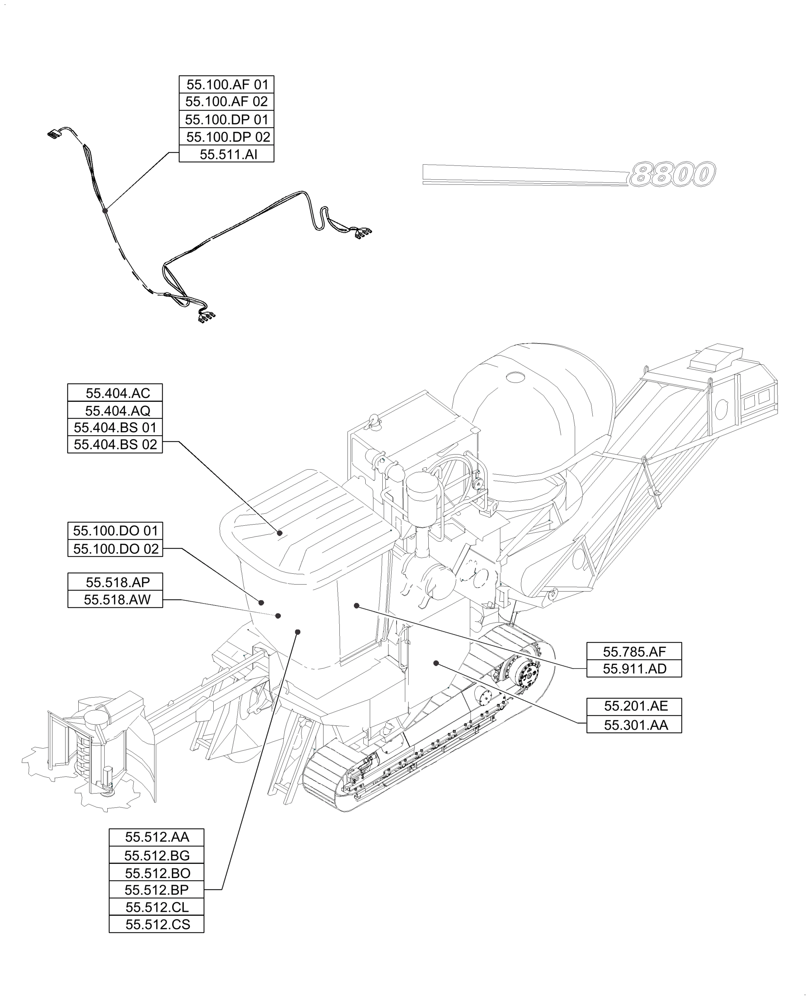 55.100.AF 01
55.100.AF 02
55.100.DP 01
55.100.DP 02
55.511.AI

8800

55.404.AC
55.404.AQ
55.404.BS 01
55.404.BS 02

55.100.DO 01
55.100.DO 02

55.518.AP
55.518.AW

55.785.AF
55.911.AD

55.201.AE
55.301.AA

55.512.AA
55.512.BG
55.512.BO
55.512.BP
55.512.CL
55.512.CS