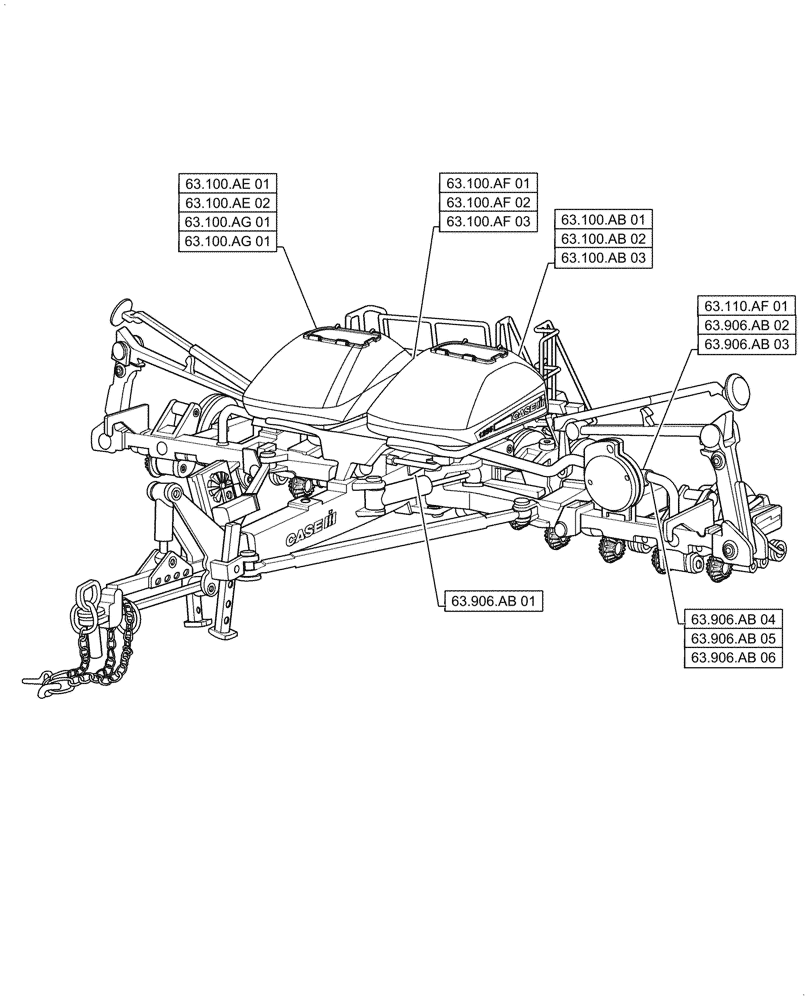 63.100.AE 01
63.100.AE 02
63.100.AG 01
63.100.AG 01

63.100.AF 01
63.100.AF 02
63.100.AF 03

63.100.AB 01
63.100.AB 02
63.100.AB 03

63.110.AF 01
63.906.AB 02
63.906.AB 03

CASE

CASE

63.906.AB 01

63.906.AB 04
63.906.AB 05
63.906.AB 06