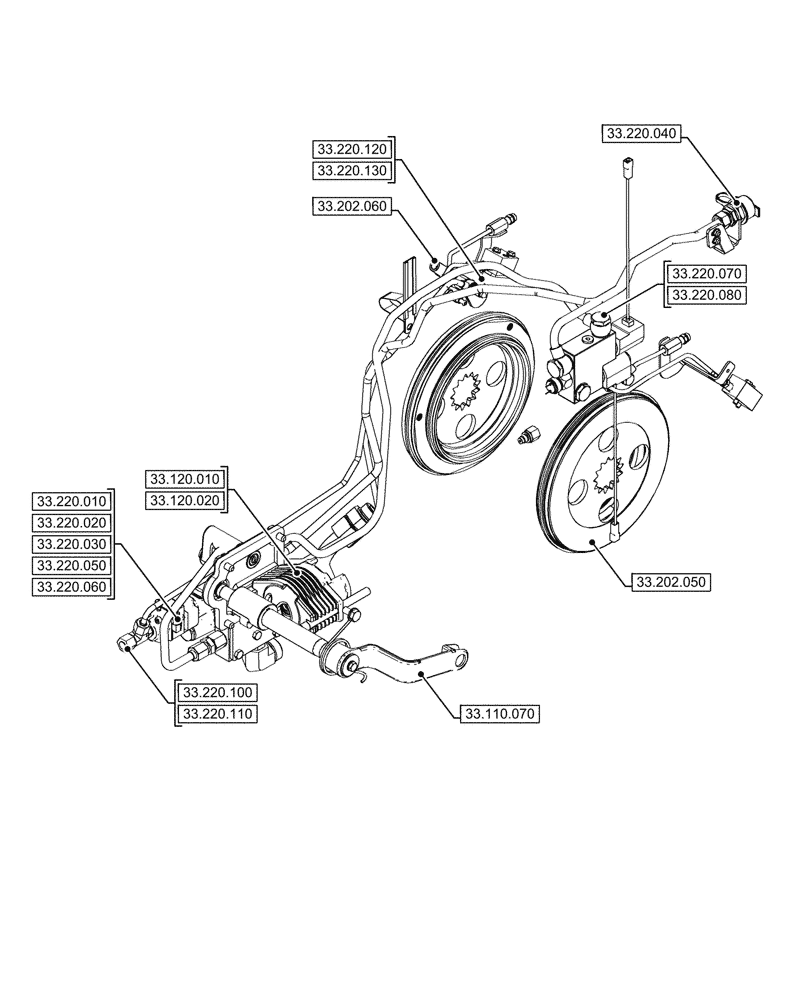 33.220.120
33.220.130
33.202.060
33.220.040
33.220.070
33.220.080
33.120.010
33.120.020
33.220.010
33.220.020
33.220.030
33.220.050
33.220.060
33.202.050
33.220.100
33.220.110
33.110.070