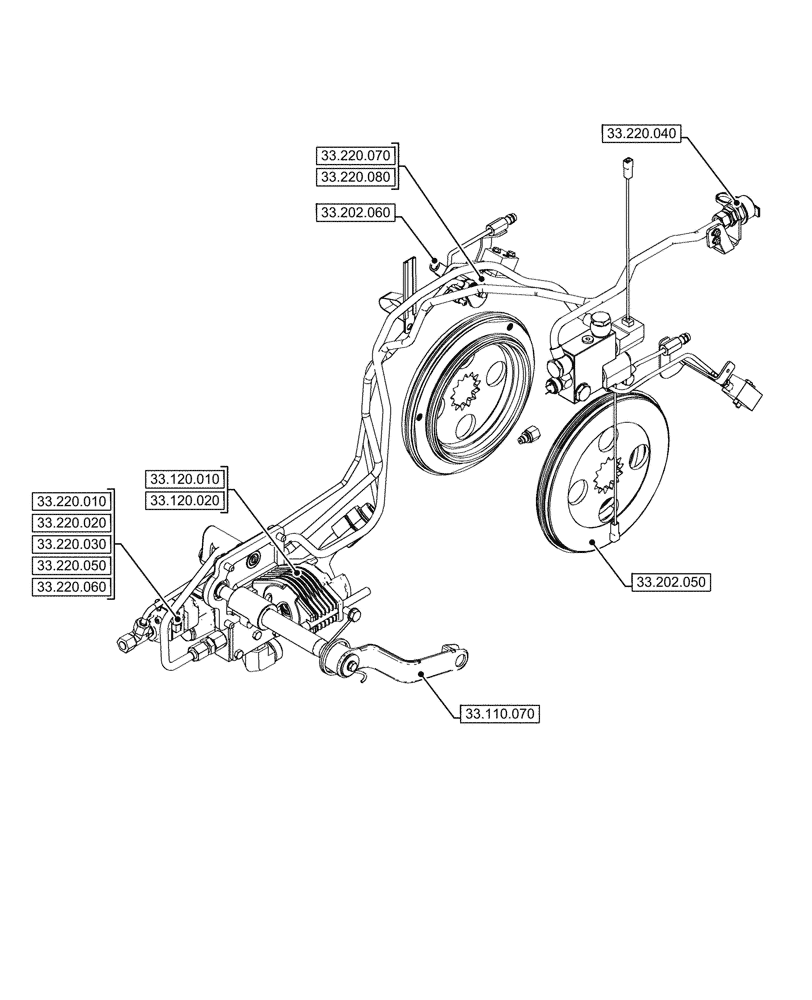 33.220.040

33.220.070
33.220.080

33.202.060

33.120.010
33.120.020

33.220.010
33.220.020
33.220.030
33.220.050
33.220.060

33.202.050

33.110.070