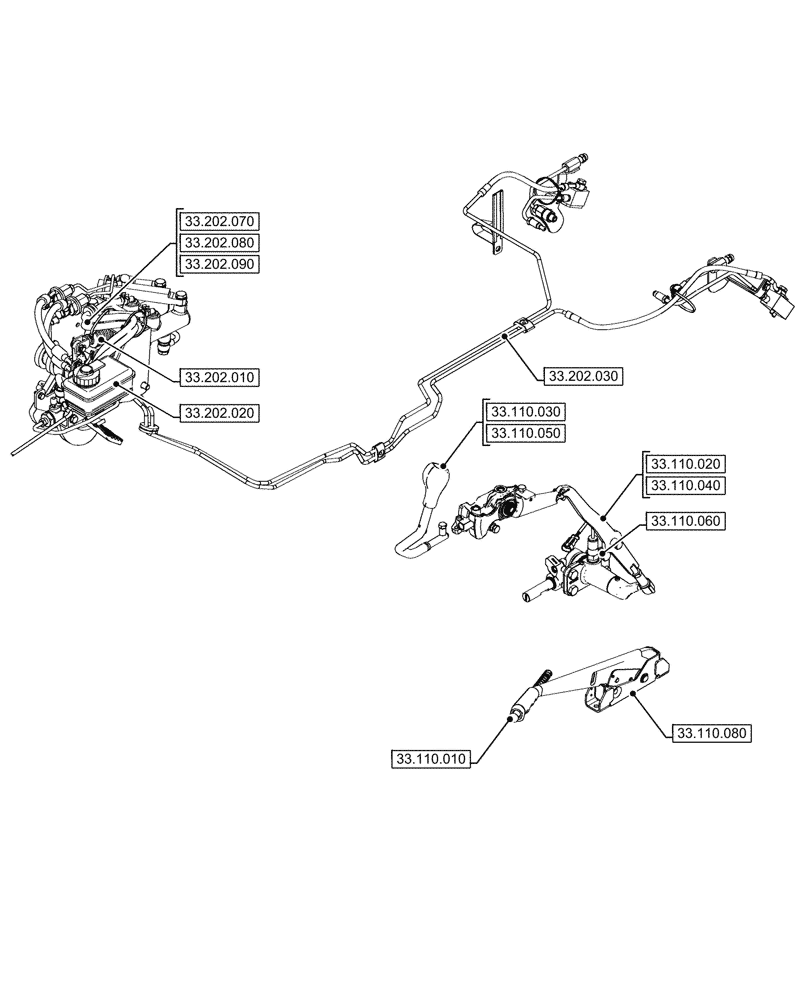 33.202.070
33.202.080
33.202.090
33.202.010
33.202.020
33.202.030
33.110.030
33.110.050
33.110.020
33.110.040
33.110.060
33.110.080
33.110.010