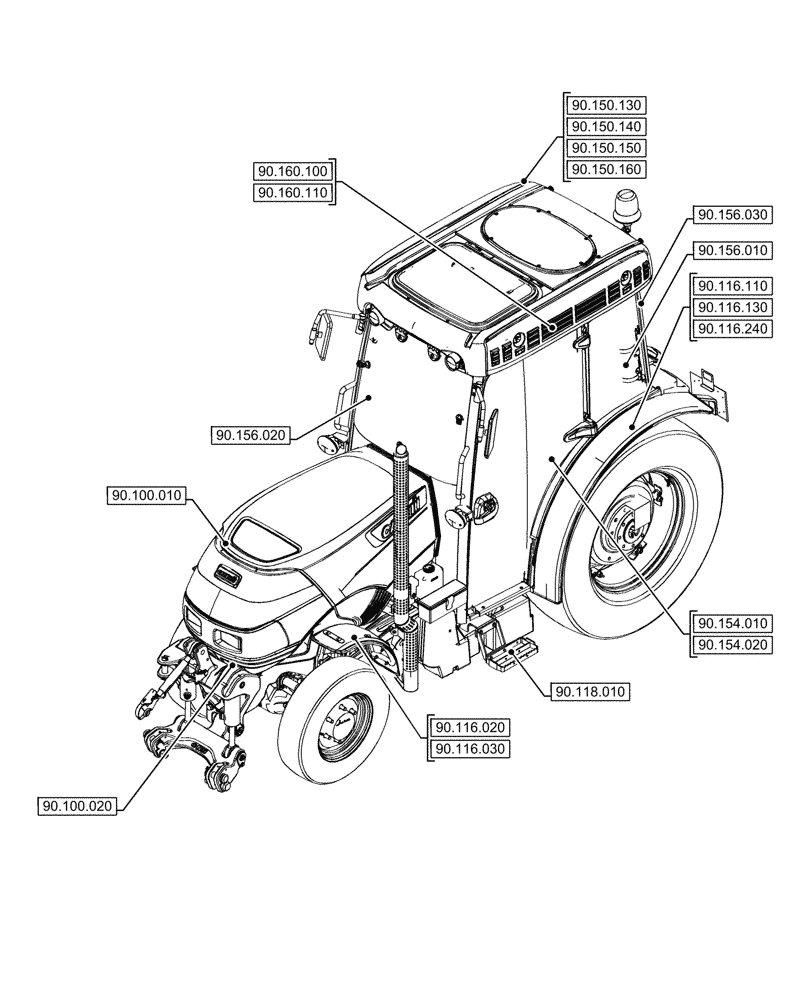 90.150.130
90.150.140
90.150.150
90.150.160
90.160.100
90.160.110
90.156.030
90.156.010
90.116.110
90.116.130
90.116.240
90.156.020
90.100.010
90.154.010
90.154.020
90.118.010
90.116.020
90.116.030
90.100.020