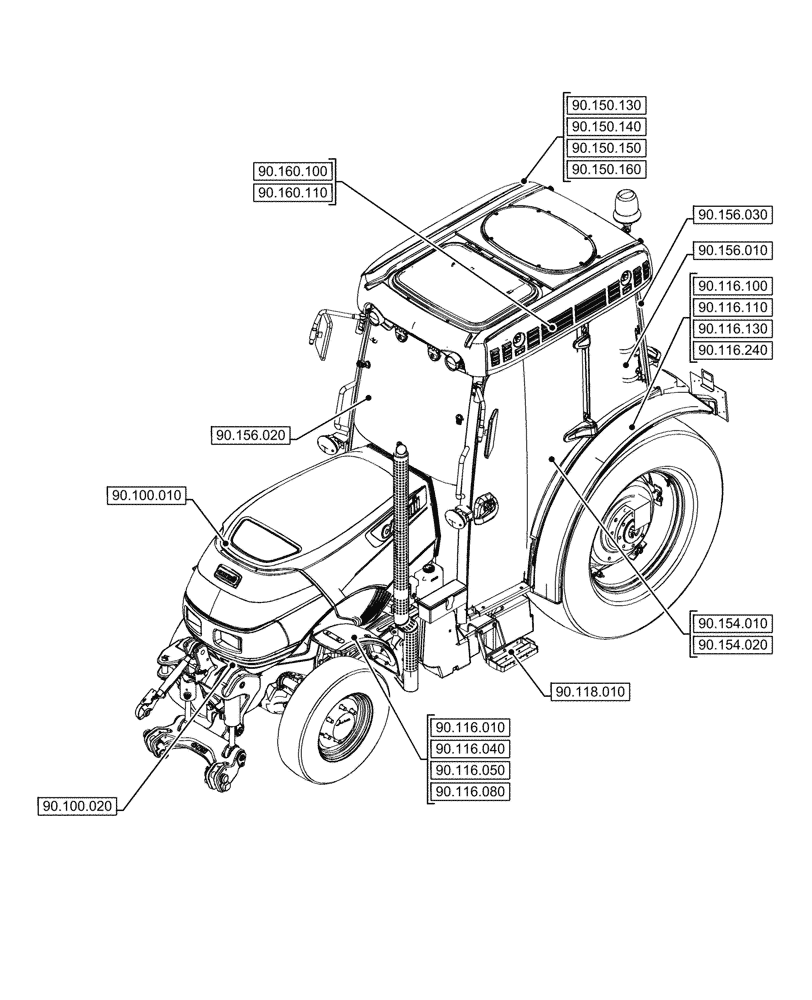 90.150.130
90.150.140
90.150.150
90.150.160

90.160.100
90.160.110

90.156.030

90.156.010

90.116.100
90.116.110
90.116.130
90.116.240

90.156.020

90.100.010

90.154.010
90.154.020

90.118.010

90.116.010
90.116.040
90.116.050
90.116.080

90.100.020