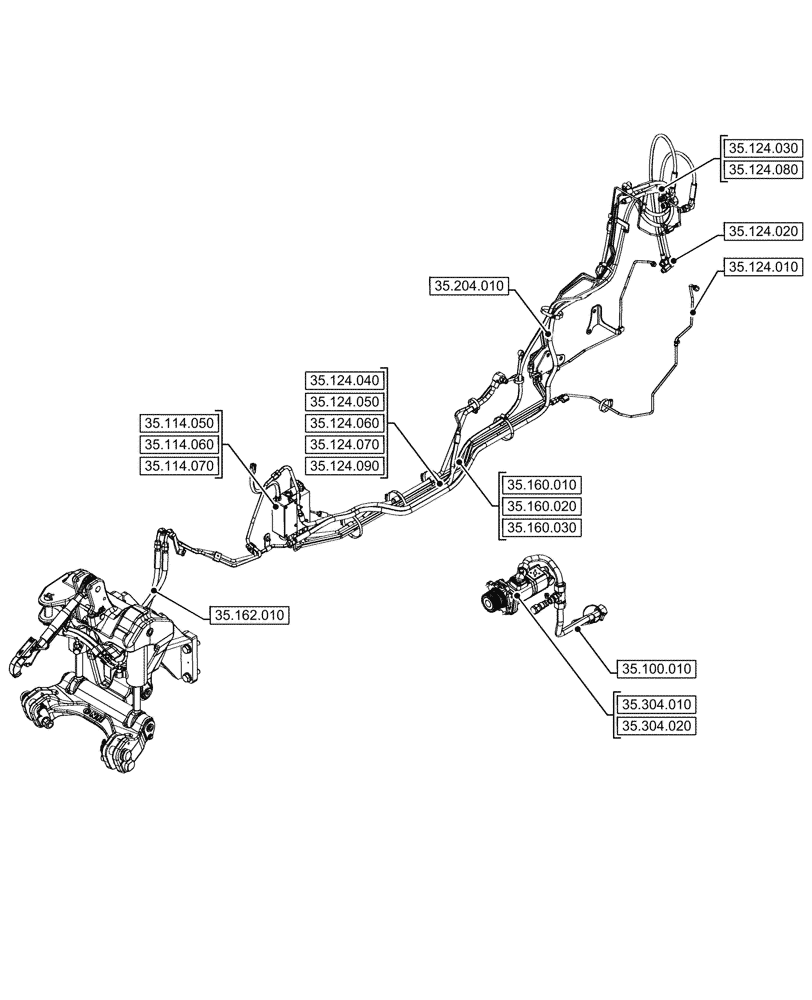 35.124.030
35.124.080
35.124.020
35.124.010
35.204.010
35.124.040
35.124.050
35.124.060
35.124.070
35.124.090
35.114.050
35.114.060
35.114.070
35.160.010
35.160.020
35.160.030
35.162.010
35.100.010
35.304.010
35.304.020