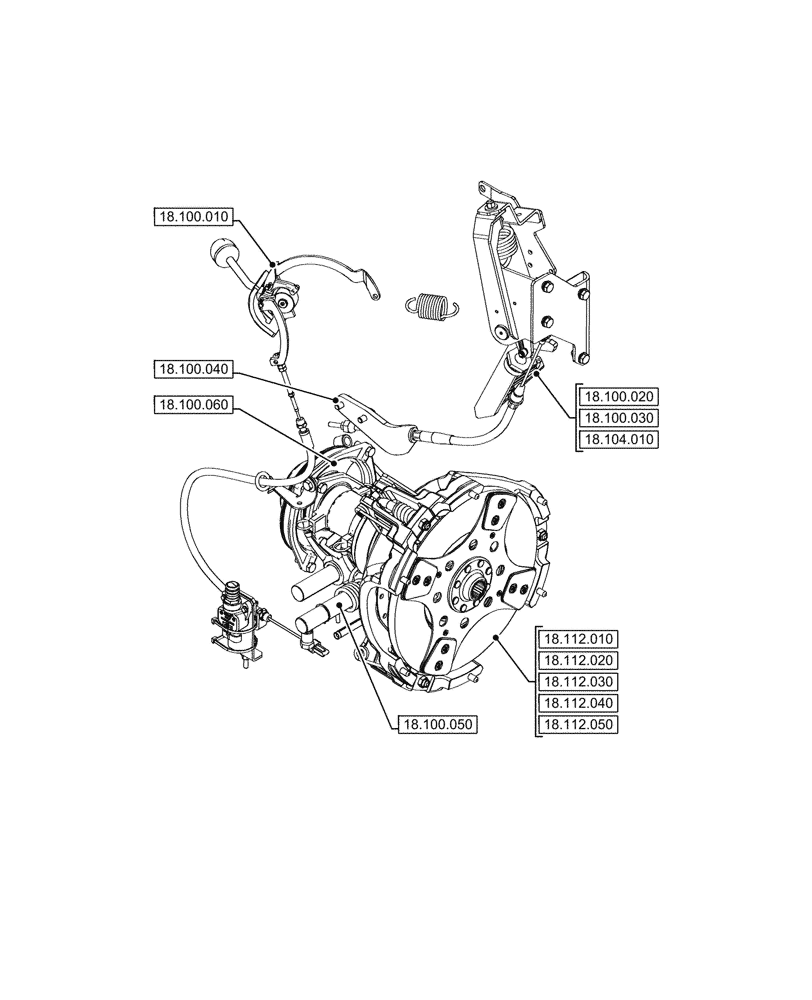 18.100.010

18.100.040

18.100.060

18.100.020
18.100.030
18.104.010

18.112.010
18.112.020
18.112.030
18.112.040
18.112.050

18.100.050