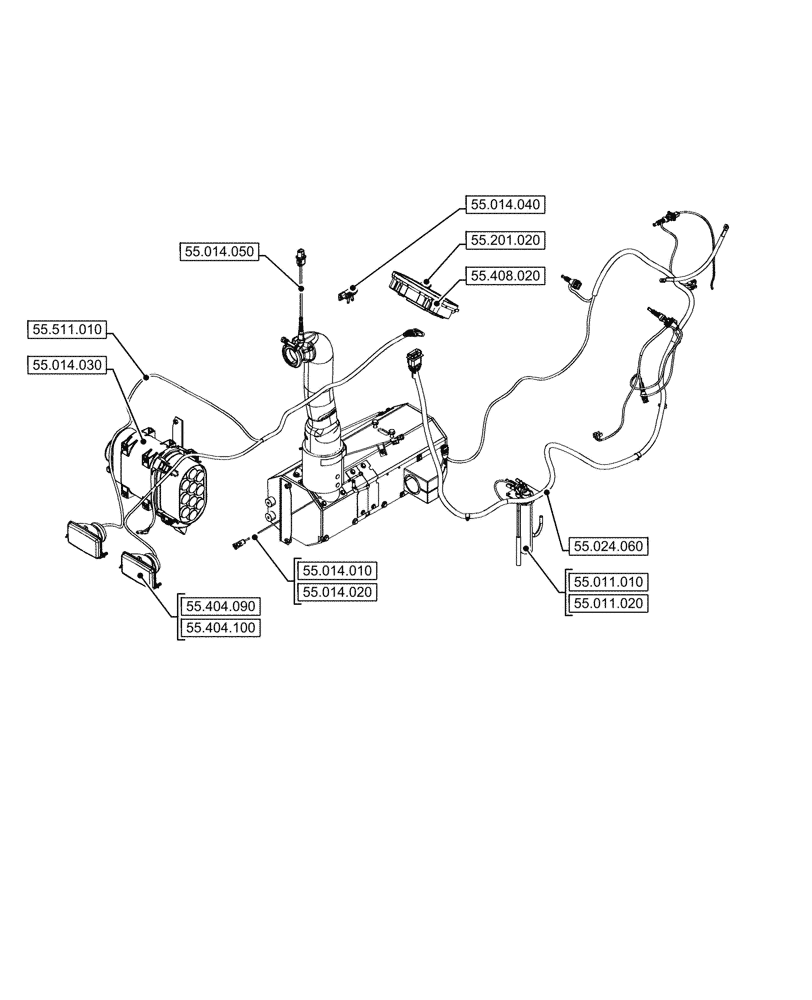 55.014.040
55.201.020
55.014.050
55.408.020
55.511.010
55.014.030
55.024.060
55.014.010
55.014.020
55.011.010
55.011.020
55.404.090
55.404.100