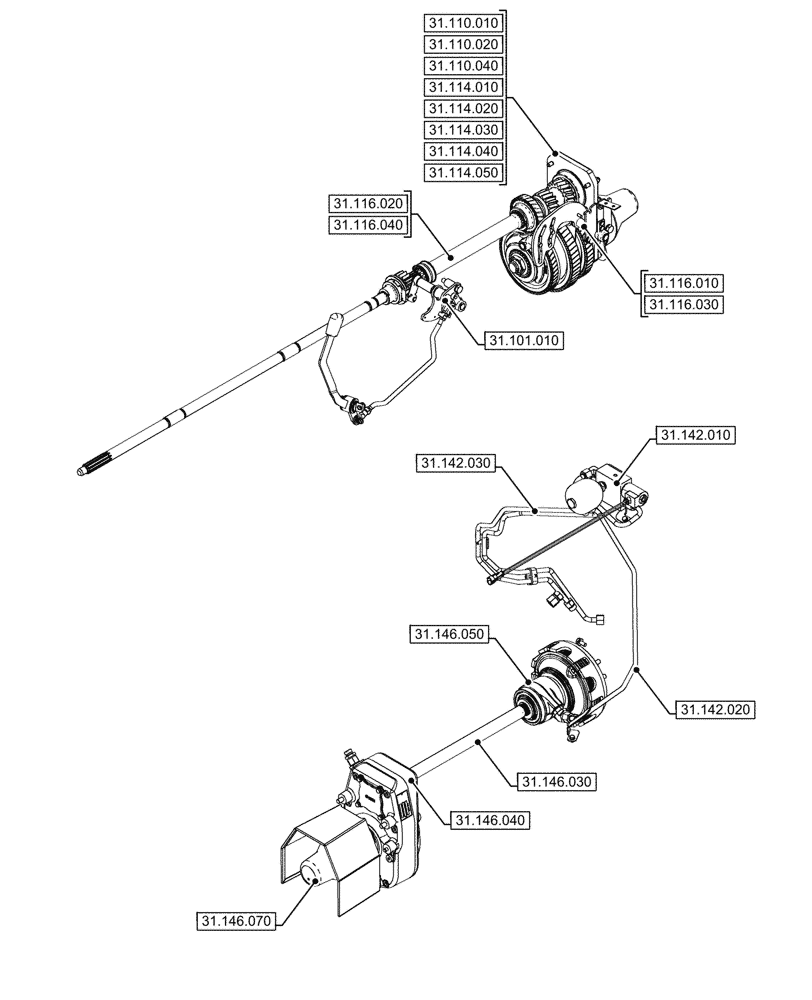 31.110.010
31.110.020
31.110.040
31.114.010
31.114.020
31.114.030
31.114.040
31.114.050
31.116.020
31.116.040
31.116.010
31.116.030
31.101.010
31.142.010
31.142.030
31.146.050
31.142.020
31.146.030
31.146.040
31.146.070