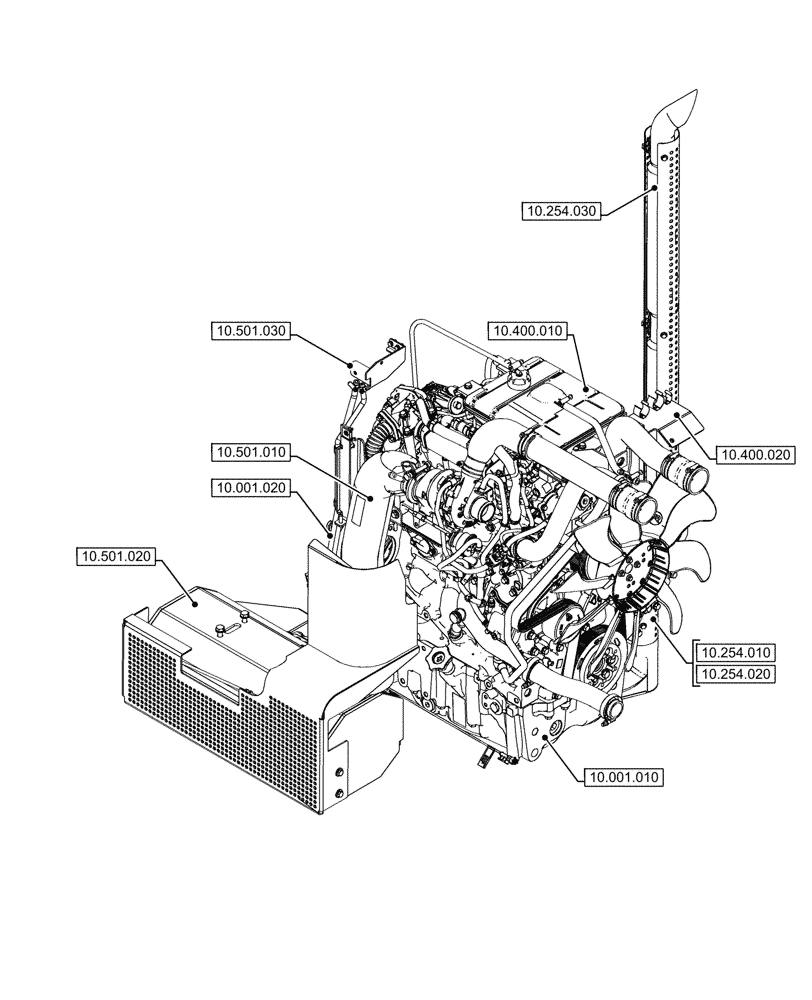 10.254.030

10.501.030

10.400.010

10.400.020

10.501.010

10.001.020

10.501.020

10.254.010

10.254.020

10.001.010