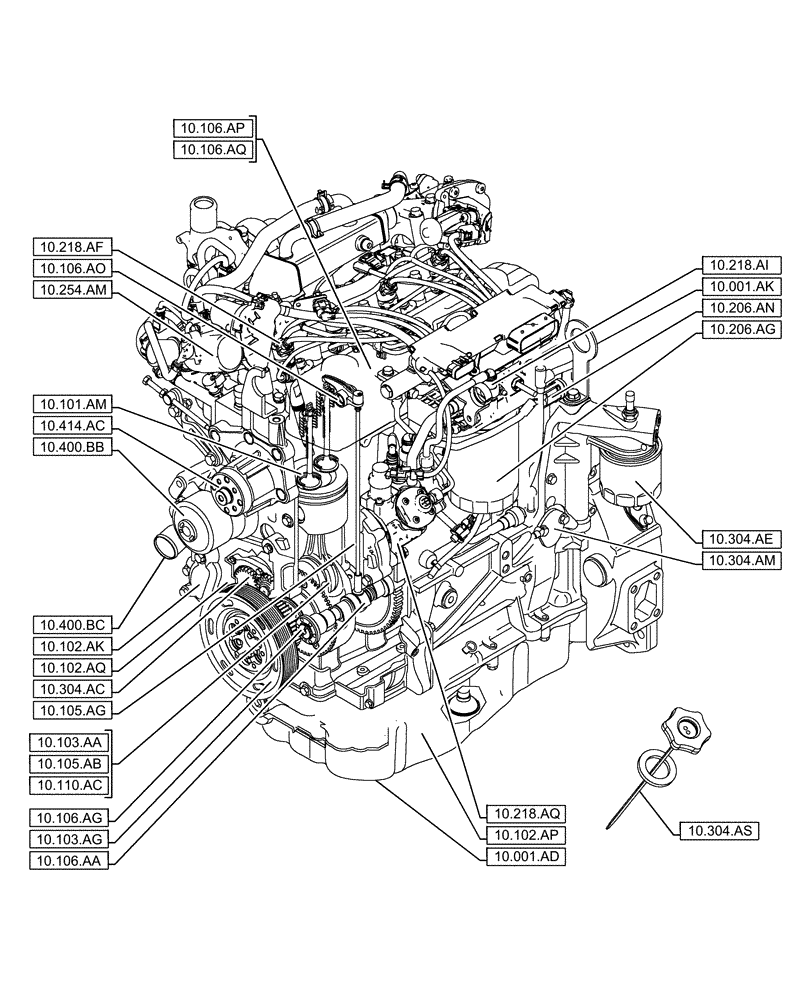 10.106.AP
10.106.AQ

10.218.AF
10.106.AO
10.254.AM

10.101.AM
10.414.AC
10.400.BB

10.400.BC
10.102.AK
10.102.AQ
10.304.AC
10.105.AG

10.103.AA
10.105.AB
10.110.AC

10.106.AG
10.103.AG
10.106.AA

10.218.AI
10.001.AK
10.206.AN
10.206.AG

10.304.AE
10.304.AM

10.218.AQ
10.102.AP
10.001.AD

10.304.AS