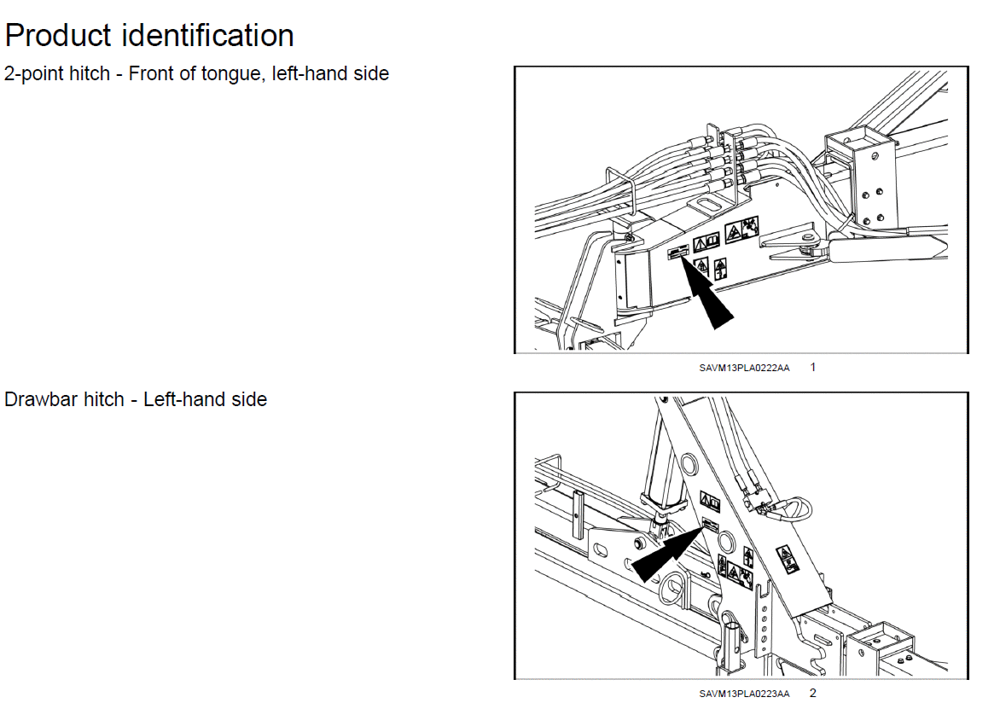 Product identification

2-point hitch - Front of tongue, left-hand side

SAVM13PLA0222AA 1

Drawbar hitch - Left-hand side

SAVM13PLA0223AA 2