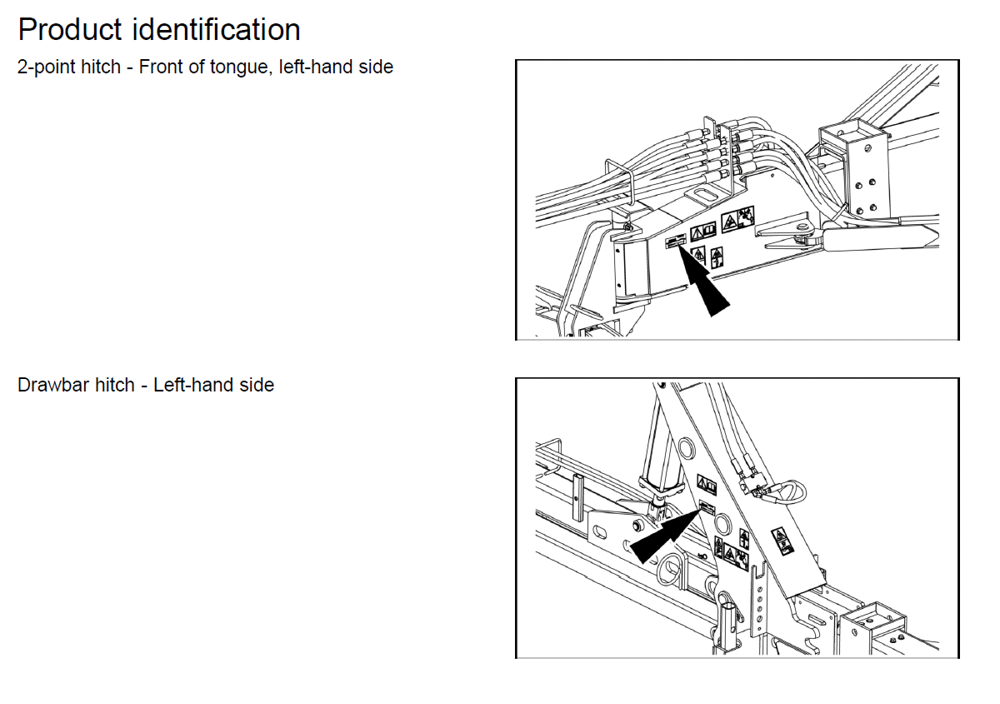 Product identification

2-point hitch - Front of tongue, left-hand side

Drawbar hitch - Left-hand side