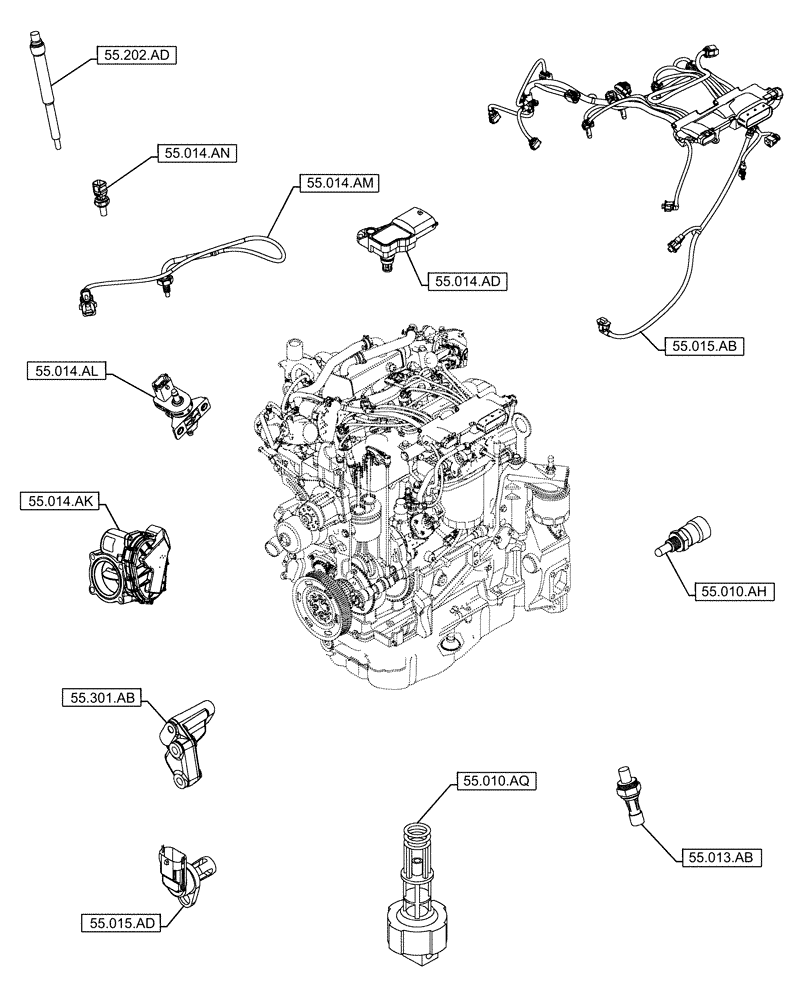 55.202.AD

55.014.AN

55.014.AM

55.014.AD

55.015.AB

55.014.AL

55.014.AK

55.010.AH

55.301.AB

55.010.AQ

55.013.AB

55.015.AD