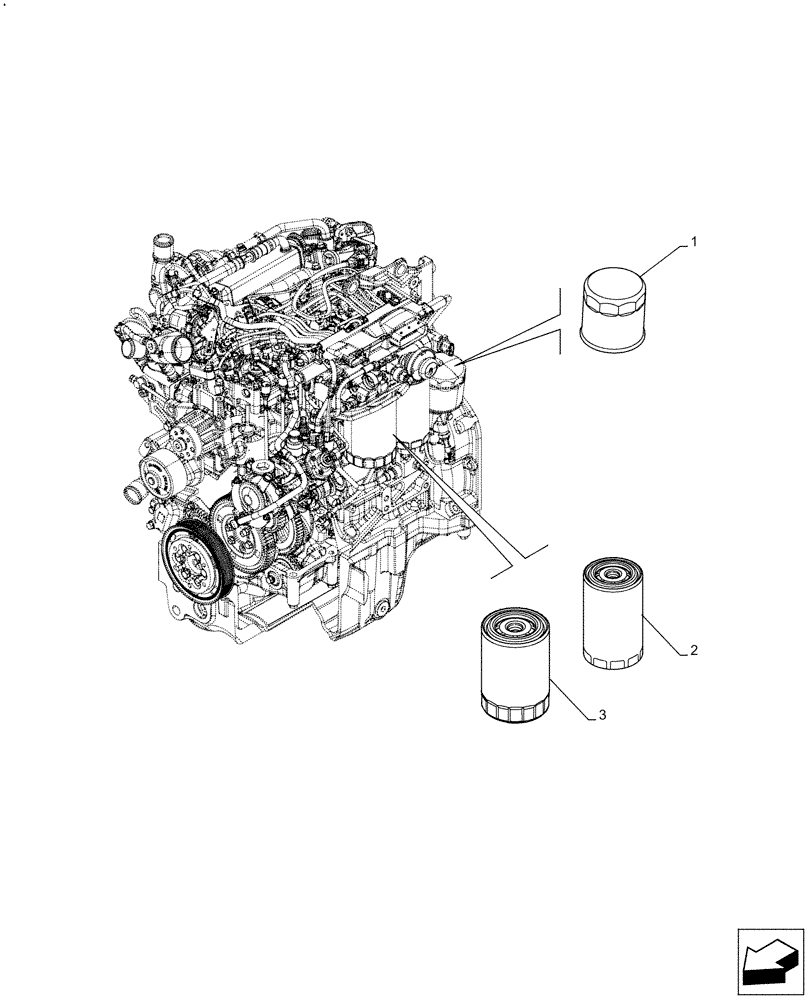 1

2

3