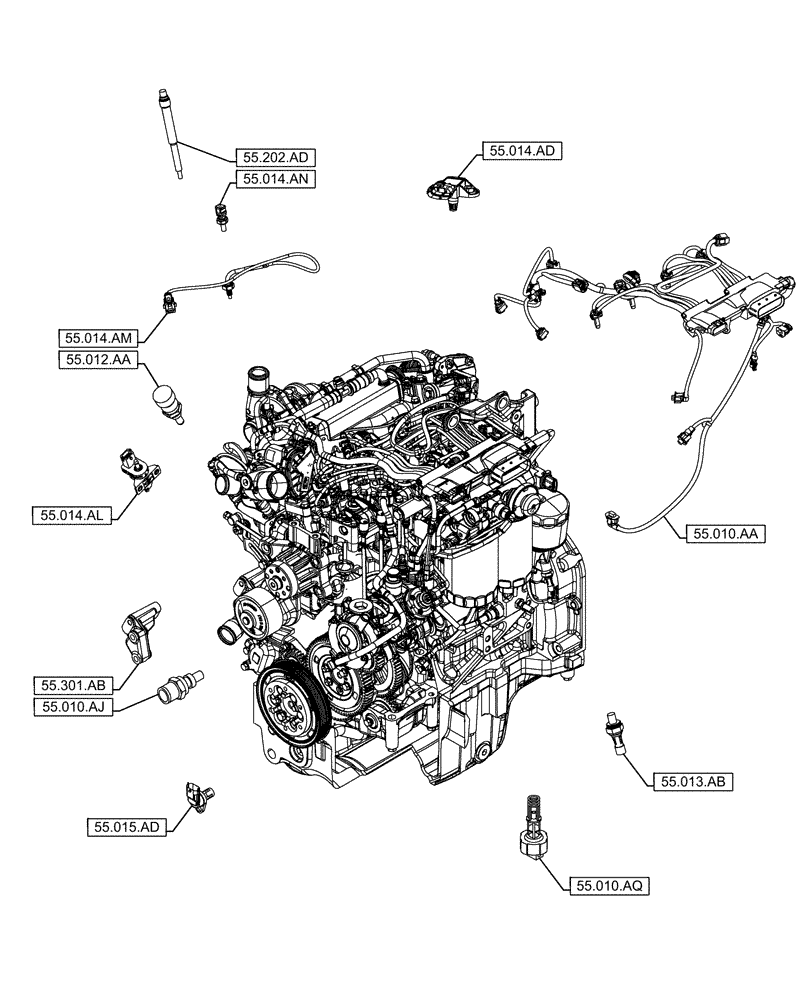 55.202.AD
55.014.AN
55.014.AD
55.014.AM
55.012.AA
55.014.AL
55.010.AA
55.301.AB
55.010.AJ
55.013.AB
55.015.AD
55.010.AQ