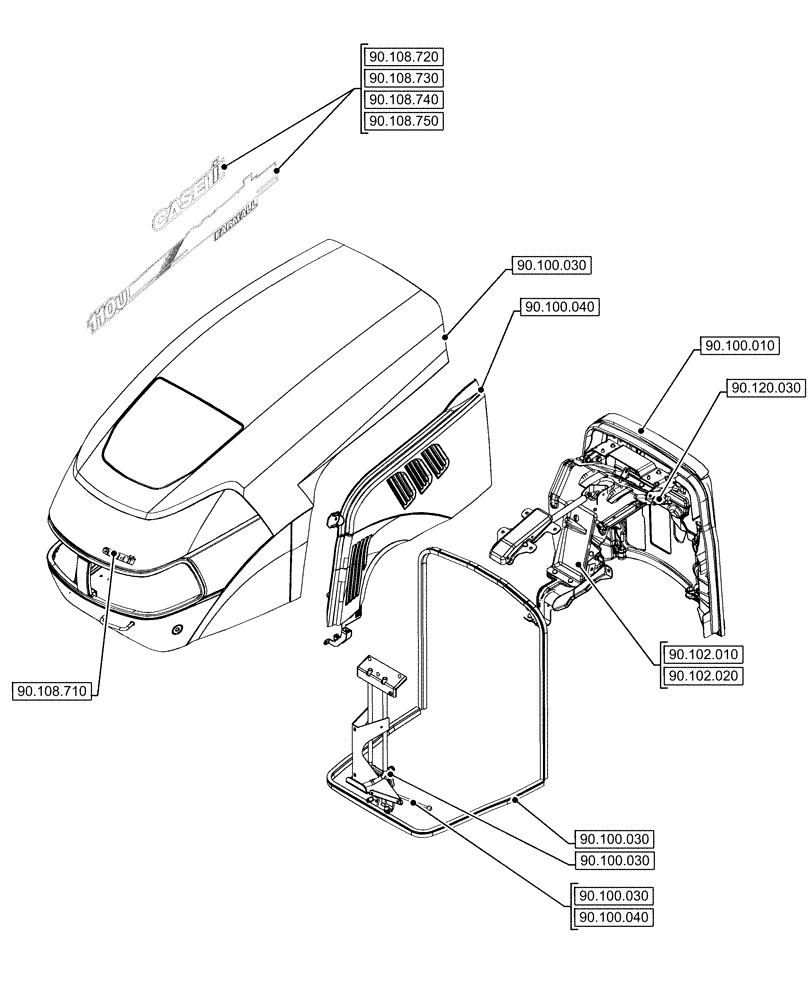 90.108.720
90.108.730
90.108.740
90.108.750

CASE IH
110U
FARMALL

90.100.030
90.100.040
90.100.010
90.120.030
90.102.010
90.102.020
90.108.710
90.100.030
90.100.030
90.100.030
90.100.040