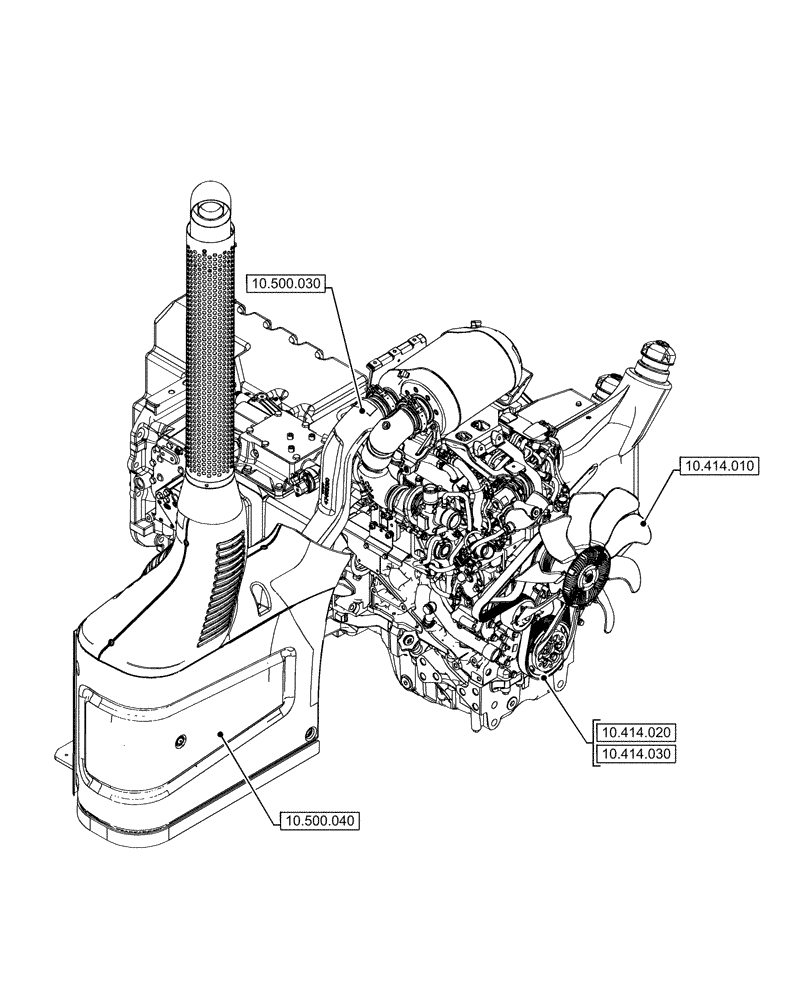 10.500.030

10.414.010

10.414.020
10.414.030

10.500.040