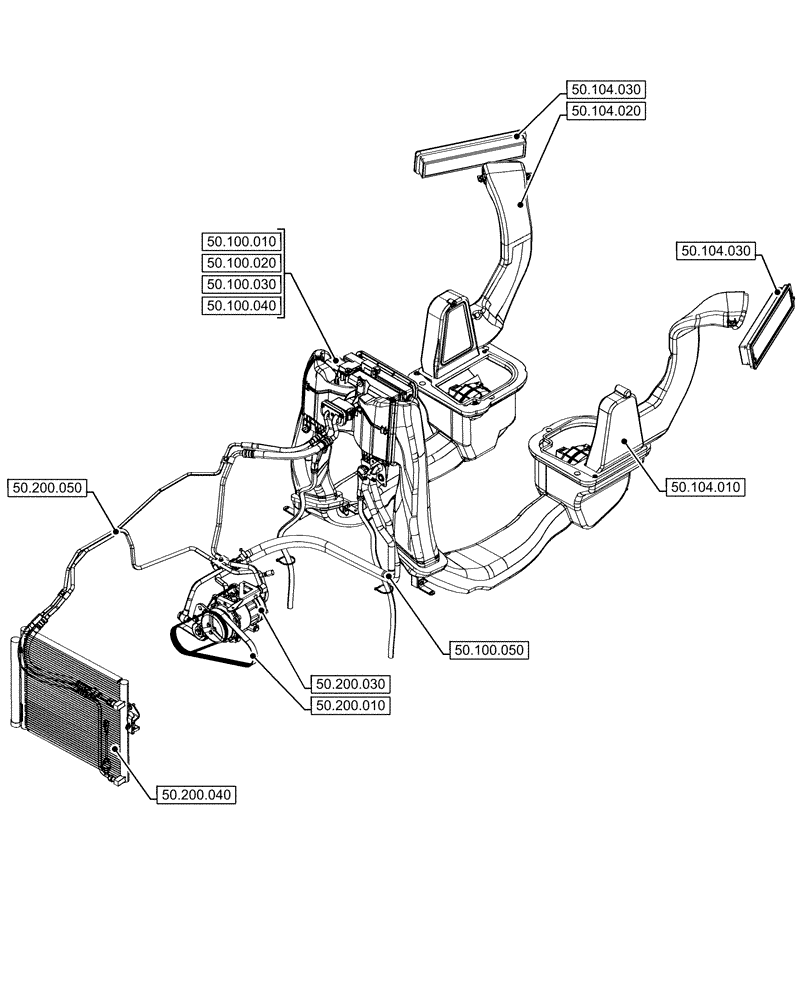 50.104.030
50.104.020
50.100.010
50.100.020
50.100.030
50.100.040
50.104.030
50.104.010
50.200.050
50.100.050
50.200.030
50.200.010
50.200.040