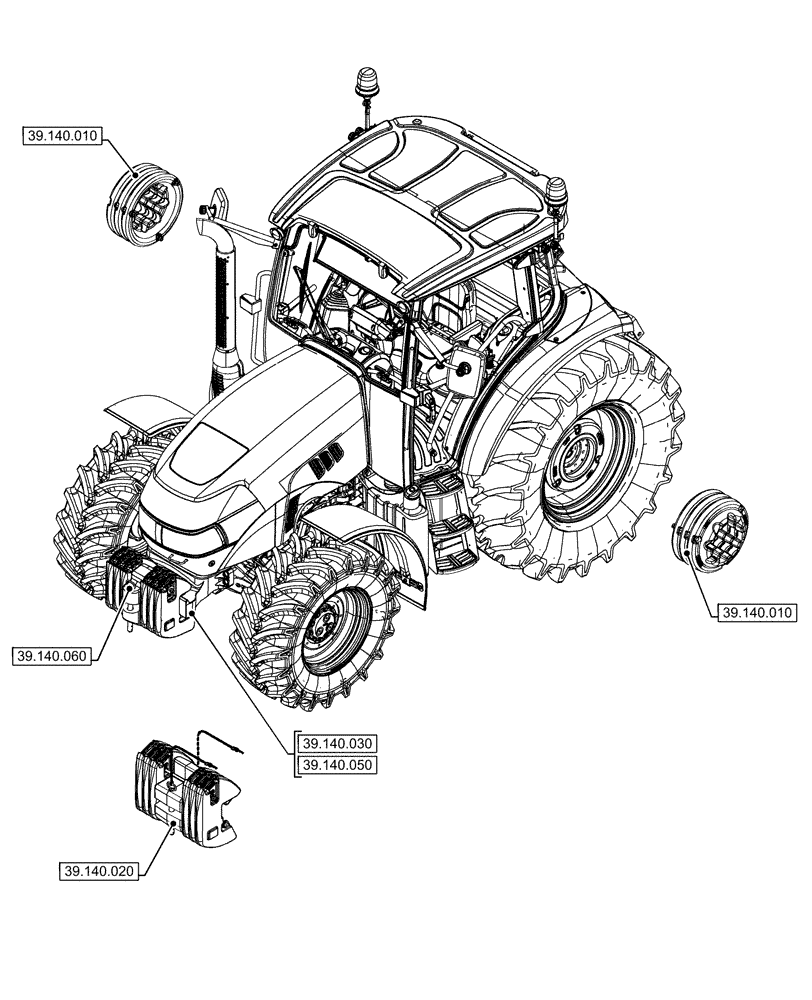 39.140.010

39.140.010

39.140.060

39.140.030
39.140.050

39.140.020