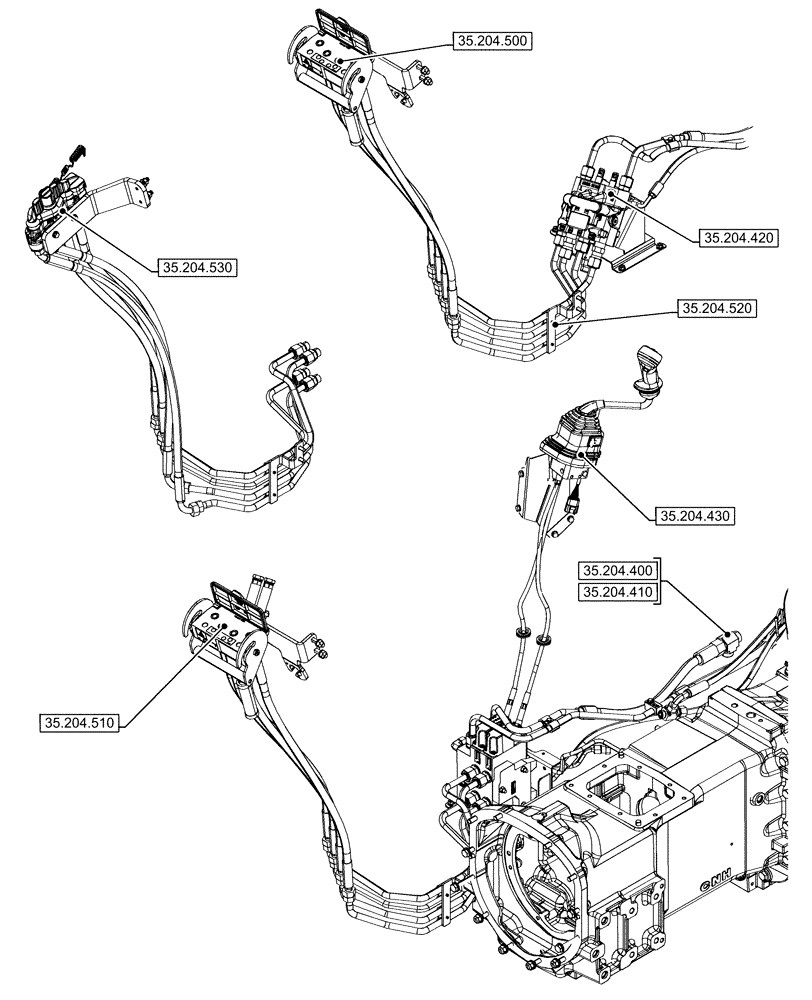 35.204.500

35.204.530

35.204.420

35.204.520

35.204.430

35.204.400
35.204.410

35.204.510

CNH