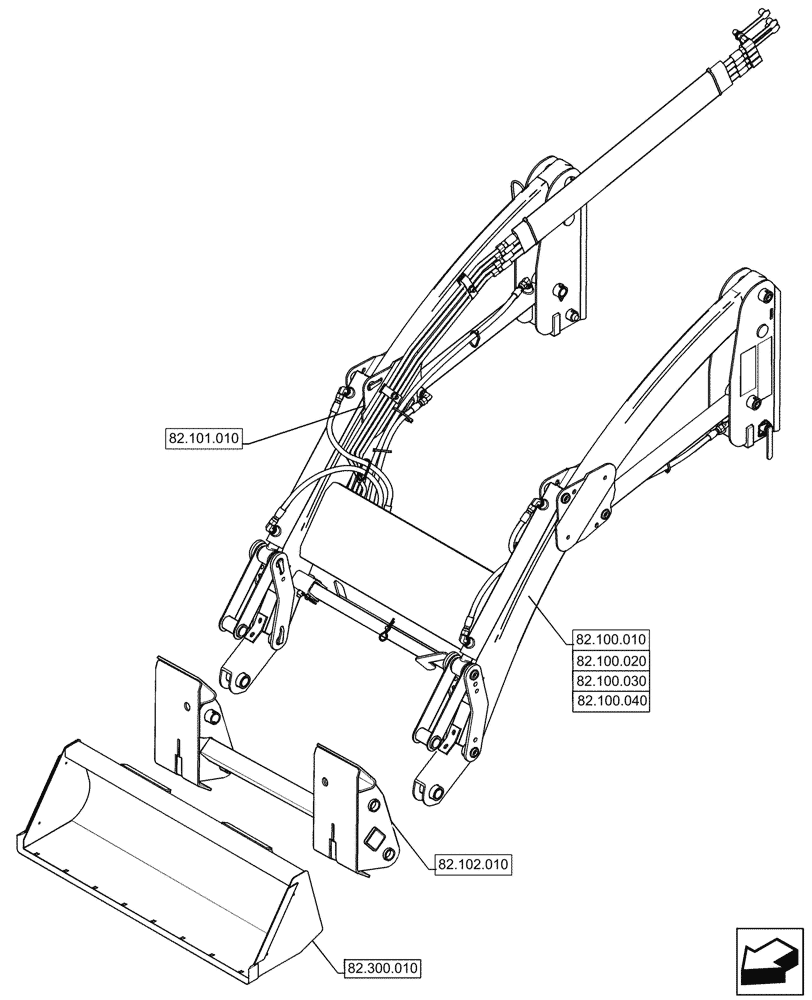 82.101.010

82.100.010
82.100.020
82.100.030
82.100.040

82.102.010

82.300.010