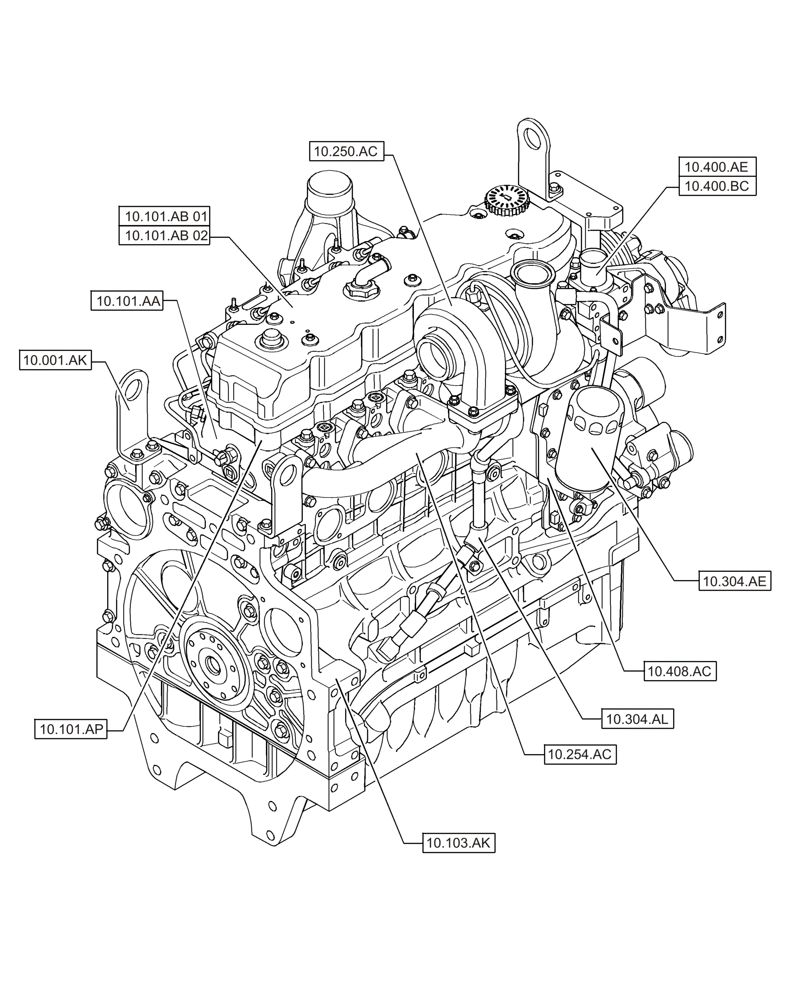 10.250.AC

10.400.AE
10.400.BC

10.101.AB 01
10.101.AB 02

10.101.AA

10.001.AK

10.304.AE

10.408.AC

10.304.AL

10.101.AP

10.254.AC

10.103.AK