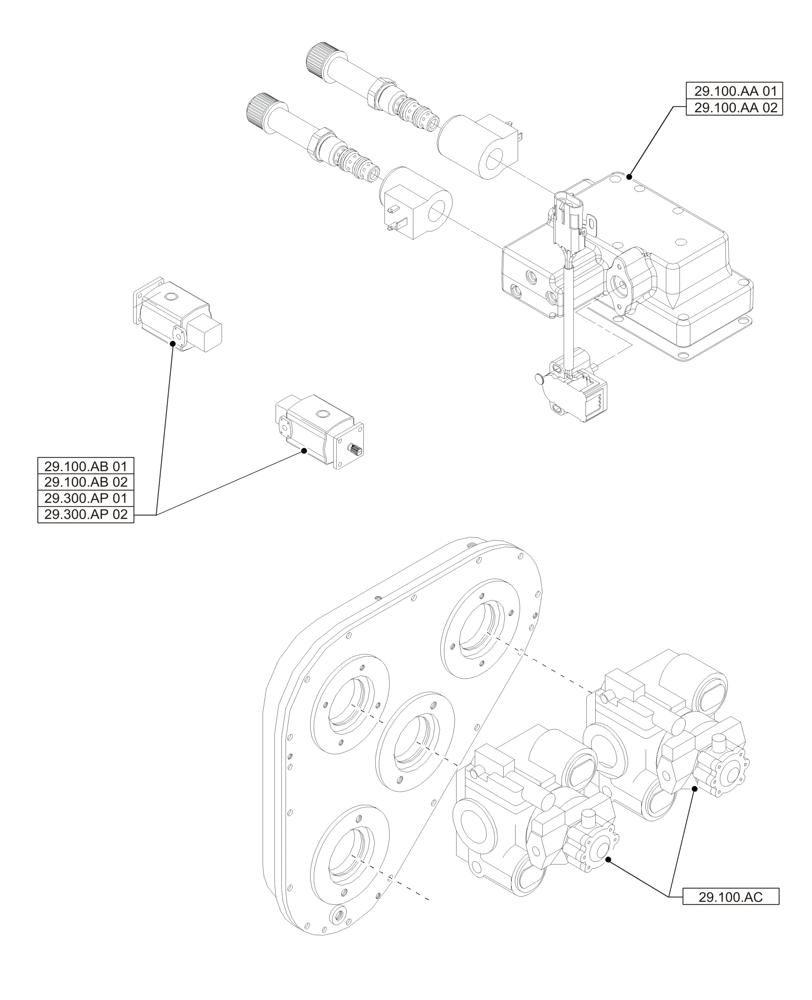 29.100.AA 01
29.100.AA 02

29.100.AB 01
29.100.AB 02
29.300.AP 01
29.300.AP 02

29.100.AC