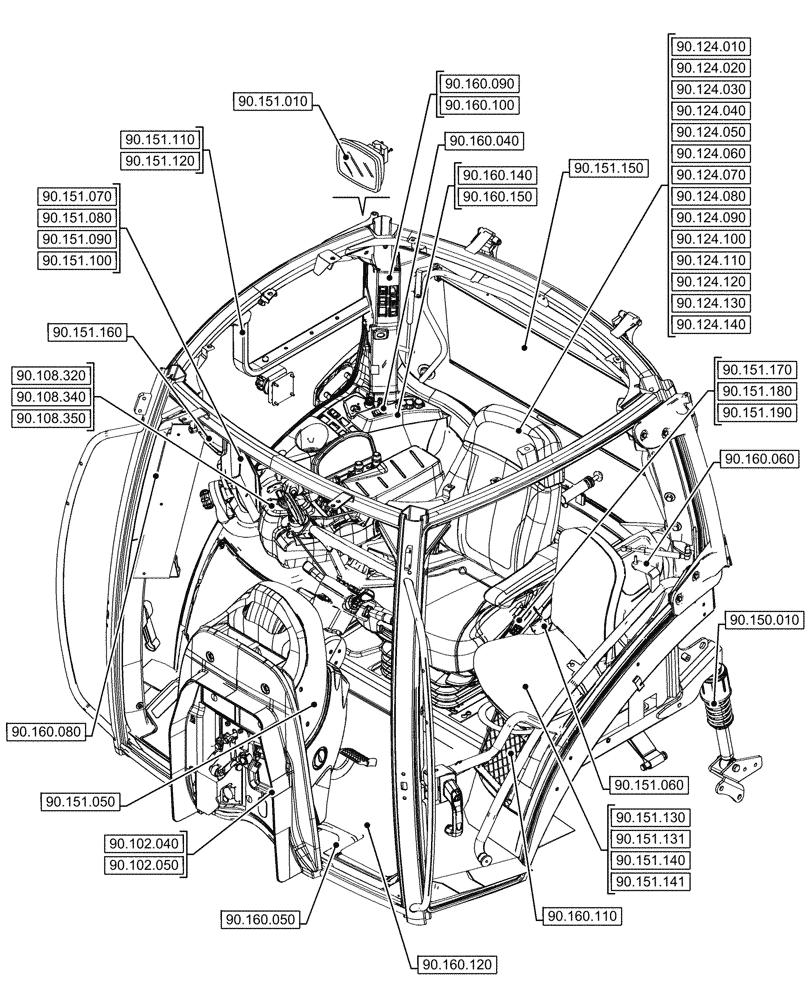 90.151.010

90.151.110
90.151.120

90.151.070
90.151.080
90.151.090
90.151.100

90.151.160

90.108.320
90.108.340
90.108.350

90.160.090
90.160.100

90.160.040

90.160.140
90.160.150

90.151.150

90.124.010
90.124.020
90.124.030
90.124.040
90.124.050
90.124.060
90.124.070
90.124.080
90.124.090
90.124.100
90.124.110
90.124.120
90.124.130
90.124.140

90.151.170
90.151.180
90.151.190

90.160.060

90.150.010

90.160.080

90.151.050

90.102.040
90.102.050

90.160.050

90.160.120

90.160.110

90.151.060

90.151.130
90.151.131
90.151.140
90.151.141