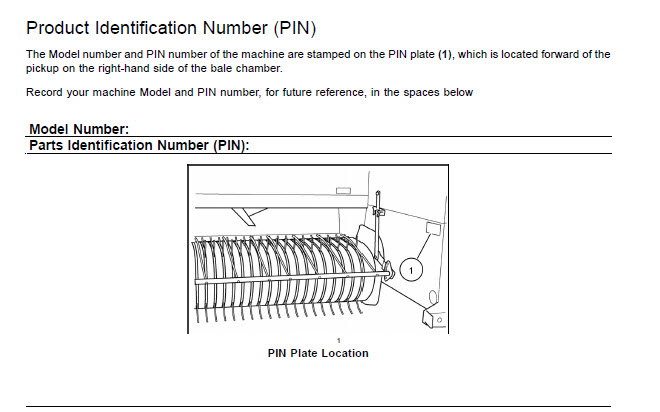 Product Identification Number (PIN)

The Model number and PIN number of the machine are stamped on the PIN plate (1), which is located forward of the pickup on the right-hand side of the bale chamber.

Record your machine Model and PIN number, for future reference, in the spaces below

Model Number:

Parts Identification Number (PIN):

1

1

PIN Plate Location