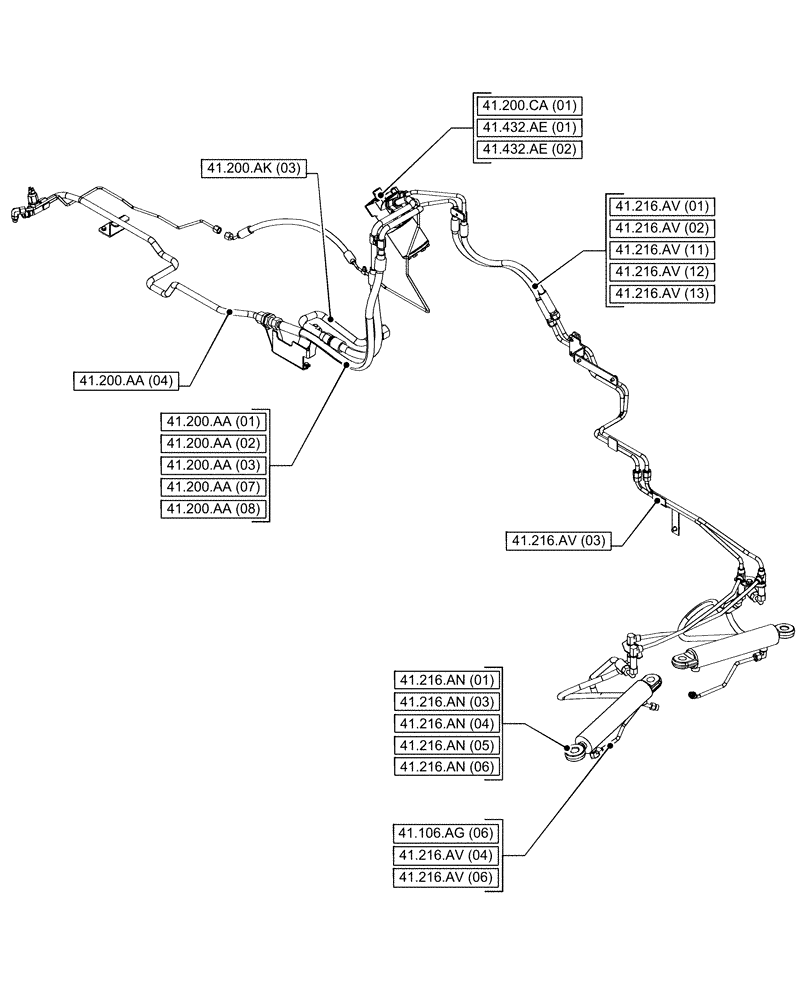 41.200.CA (01)
41.432.AE (01)
41.432.AE (02)

41.200.AK (03)

41.216.AV (01)
41.216.AV (02)
41.216.AV (11)
41.216.AV (12)
41.216.AV (13)

41.200.AA (04)

41.200.AA (01)
41.200.AA (02)
41.200.AA (03)
41.200.AA (07)
41.200.AA (08)

41.216.AV (03)

41.216.AN (01)
41.216.AN (03)
41.216.AN (04)
41.216.AN (05)
41.216.AN (06)

41.106.AG (06)
41.216.AV (04)
41.216.AV (06)