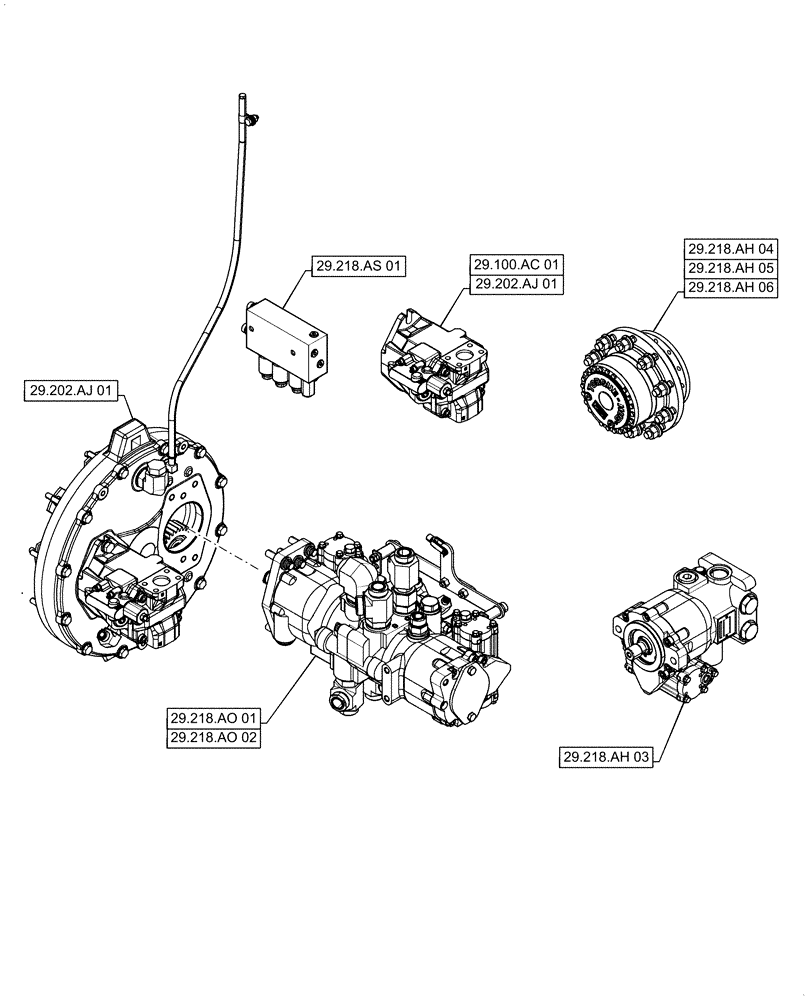 29.218.AS 01

29.100.AC 01
29.202.AJ 01

29.218.AH 04
29.218.AH 05
29.218.AH 06

29.202.AJ 01

29.218.AO 01
29.218.AO 02

29.218.AH 03