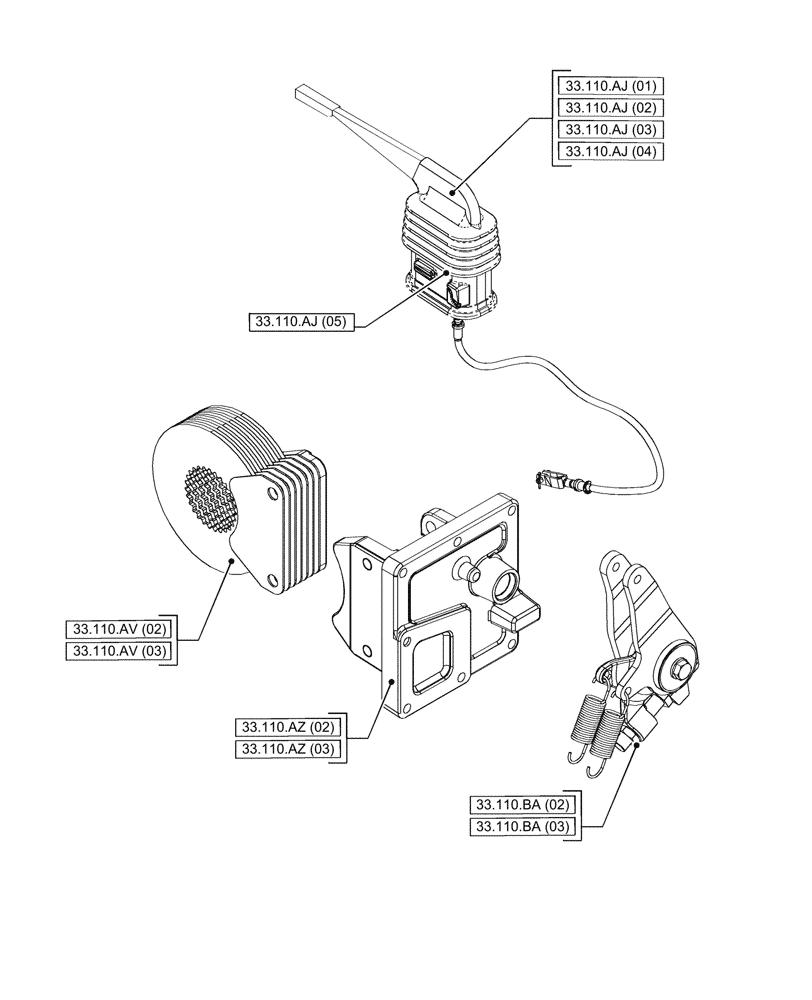 33.110.AJ (01)
33.110.AJ (02)
33.110.AJ (03)
33.110.AJ (04)

33.110.AJ (05)

33.110.AV (02)
33.110.AV (03)

33.110.AZ (02)
33.110.AZ (03)

33.110.BA (02)
33.110.BA (03)