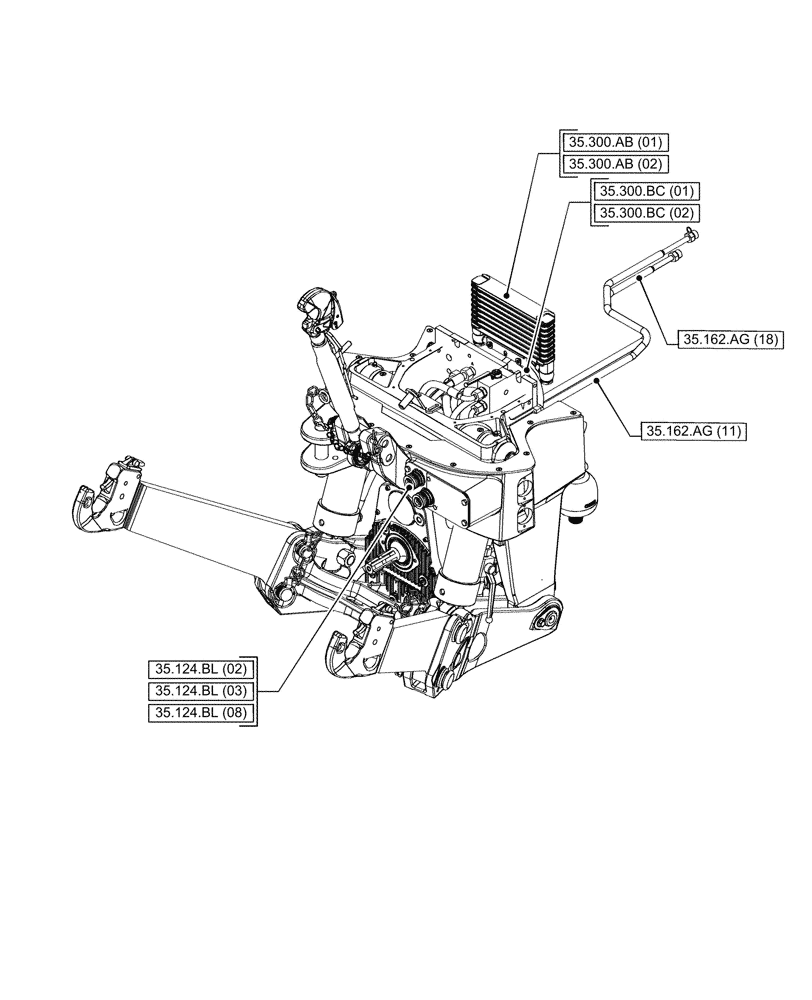 35.300.AB (01)
35.300.AB (02)
35.300.BC (01)
35.300.BC (02)
35.162.AG (18)
35.162.AG (11)
35.124.BL (02)
35.124.BL (03)
35.124.BL (08)