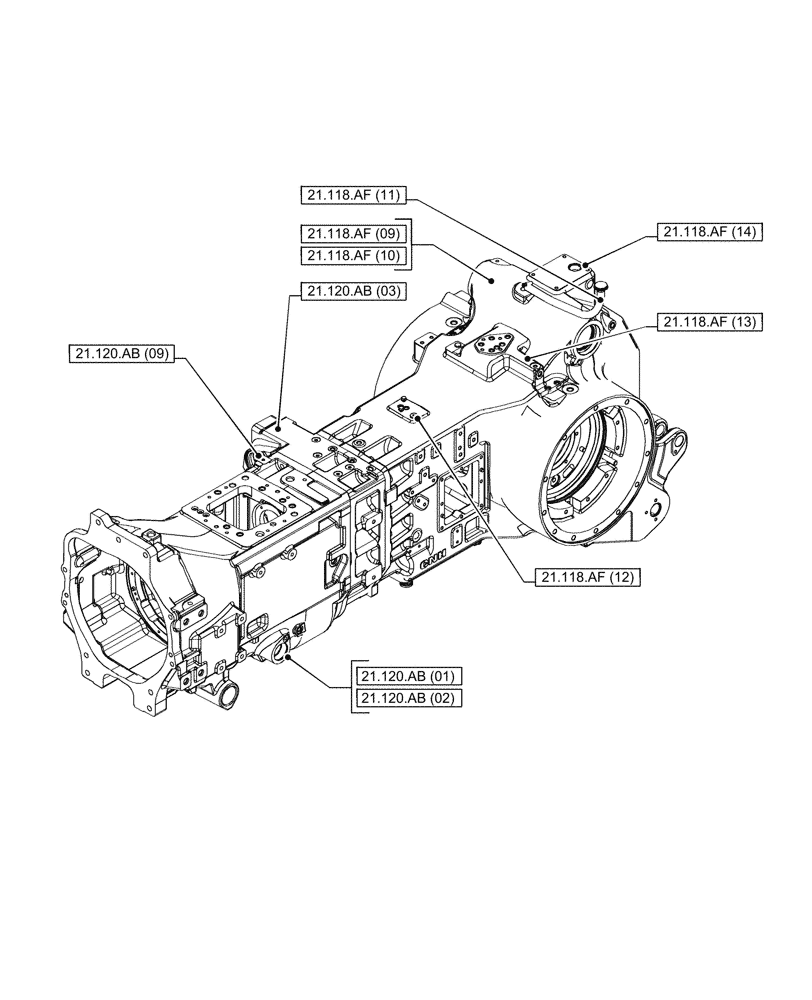 21.118.AF (11)

21.118.AF (09)

21.118.AF (10)

21.118.AF (14)

21.120.AB (03)

21.118.AF (13)

21.120.AB (09)

CNH

21.118.AF (12)

21.120.AB (01)

21.120.AB (02)