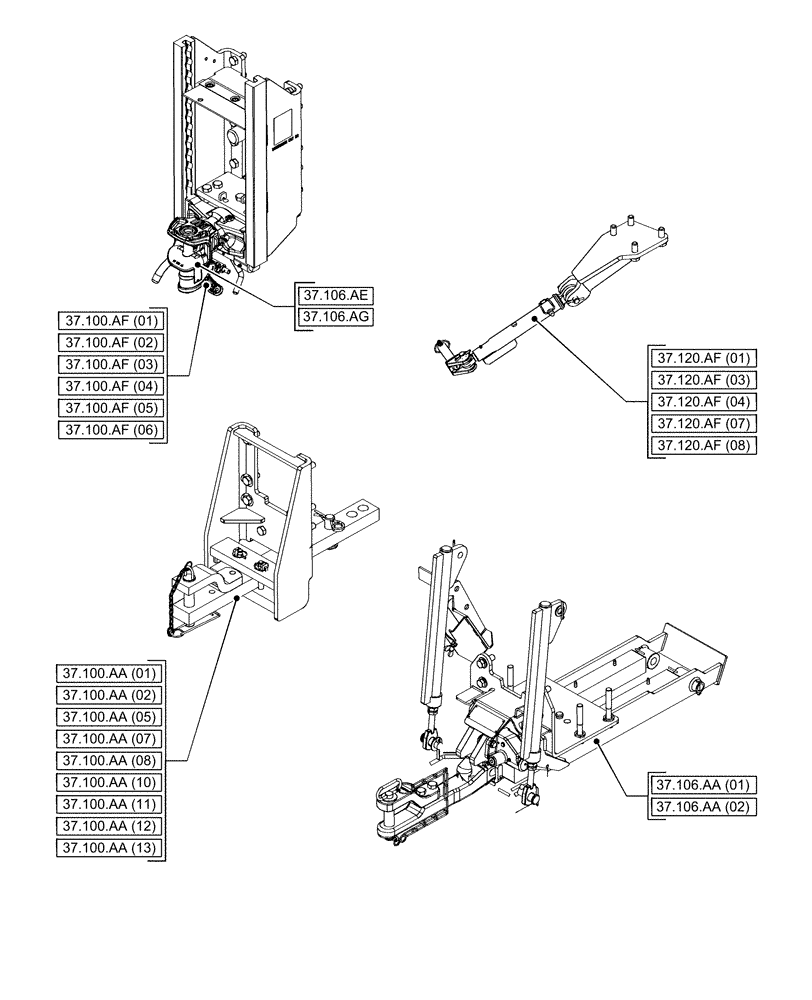 37.106.AE
37.106.AG

37.100.AF (01)
37.100.AF (02)
37.100.AF (03)
37.100.AF (04)
37.100.AF (05)
37.100.AF (06)

37.120.AF (01)
37.120.AF (03)
37.120.AF (04)
37.120.AF (07)
37.120.AF (08)

37.100.AA (01)
37.100.AA (02)
37.100.AA (05)
37.100.AA (07)
37.100.AA (08)
37.100.AA (10)
37.100.AA (11)
37.100.AA (12)
37.100.AA (13)

37.106.AA (01)
37.106.AA (02)