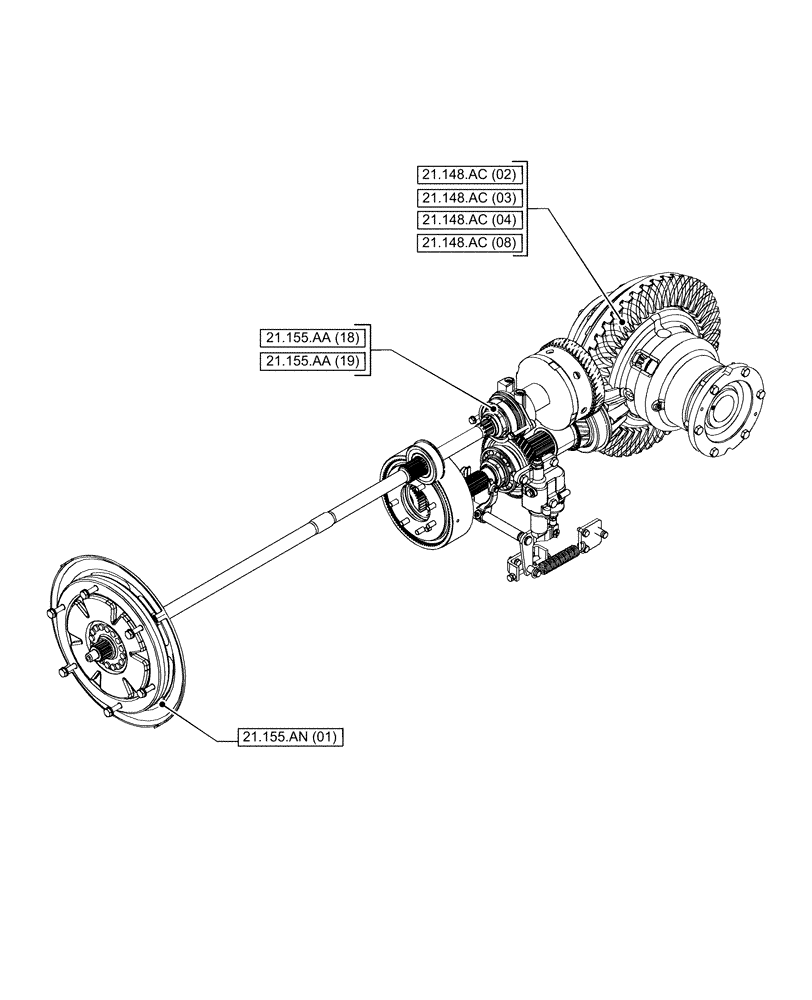 21.148.AC (02)
21.148.AC (03)
21.148.AC (04)
21.148.AC (08)

21.155.AA (18)
21.155.AA (19)

21.155.AN (01)