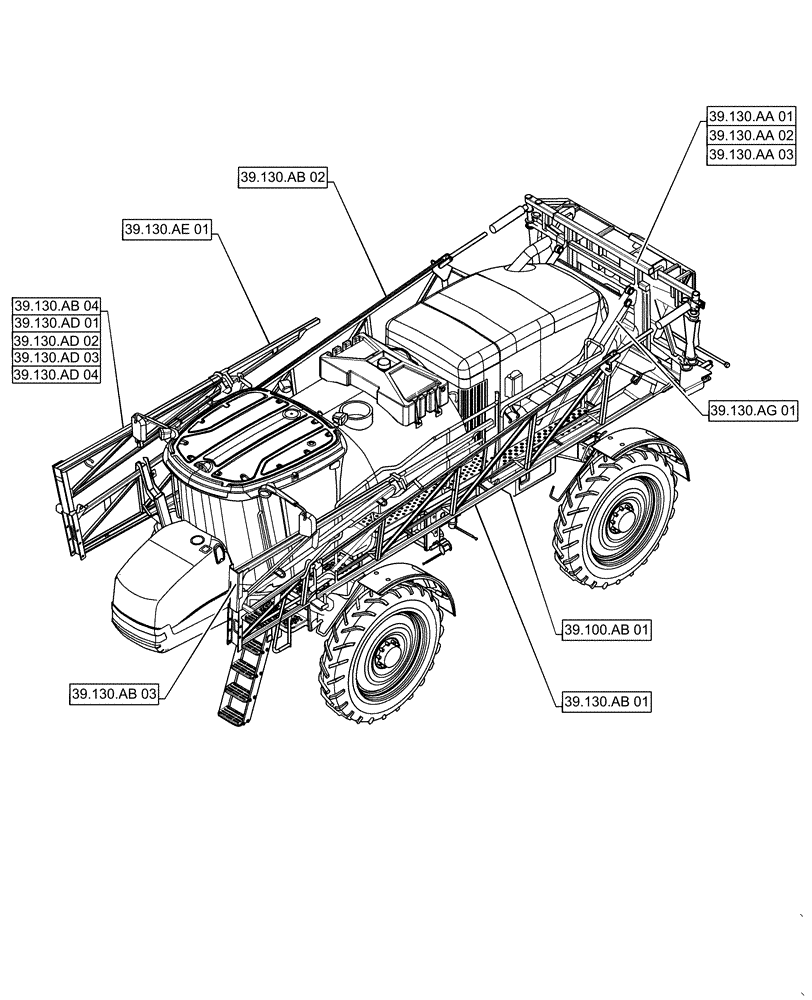 39.130.AA 01
39.130.AA 02
39.130.AA 03

39.130.AB 02

39.130.AE 01

39.130.AB 04
39.130.AD 01
39.130.AD 02
39.130.AD 03
39.130.AD 04

39.130.AG 01

39.100.AB 01

39.130.AB 03

39.130.AB 01