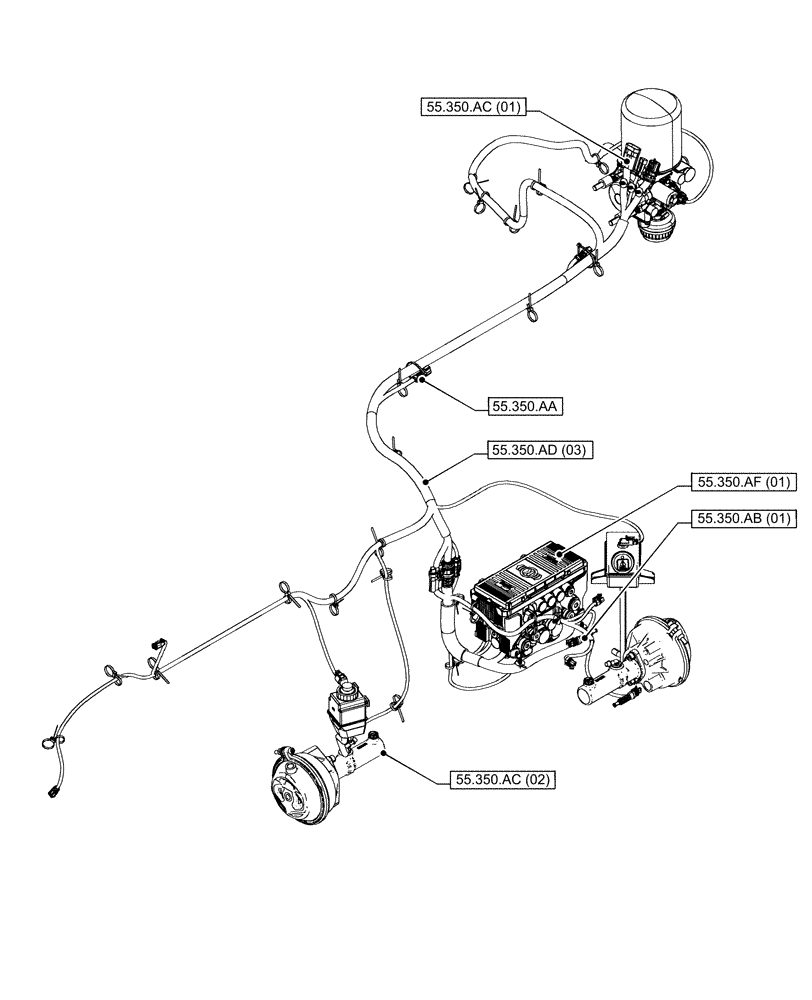 55.350.AC (01)

55.350.AA

55.350.AD (03)

55.350.AF (01)

55.350.AB (01)

55.350.AC (02)