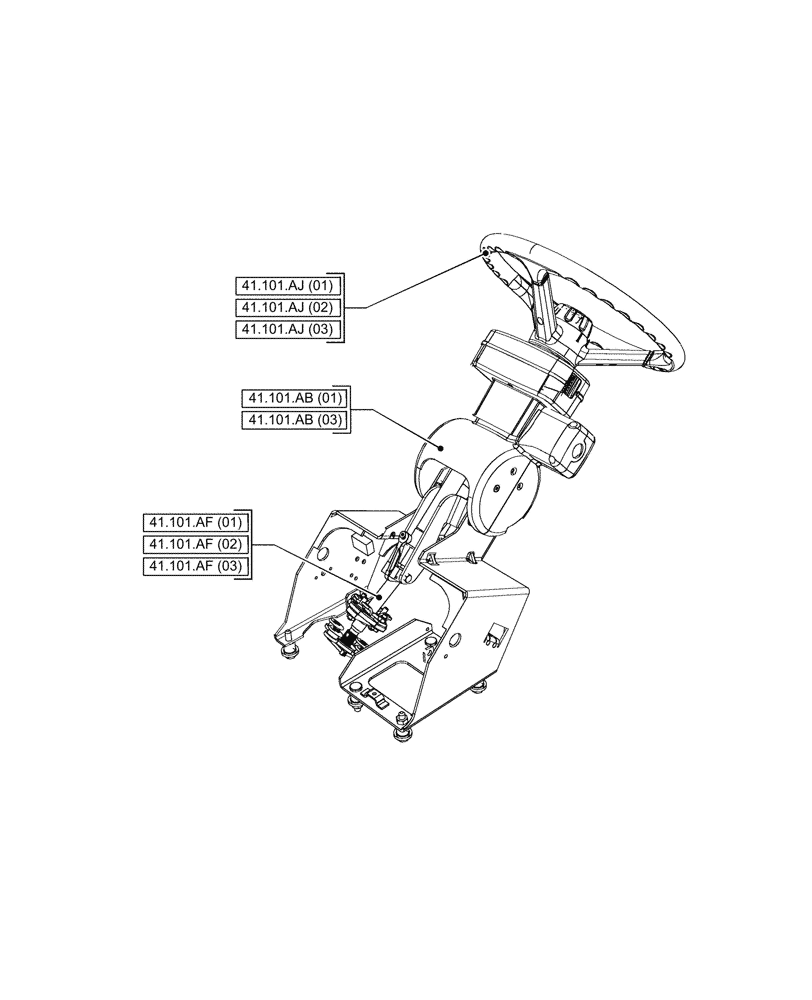 41.101.AJ (01)
41.101.AJ (02)
41.101.AJ (03)

41.101.AB (01)
41.101.AB (03)

41.101.AF (01)
41.101.AF (02)
41.101.AF (03)