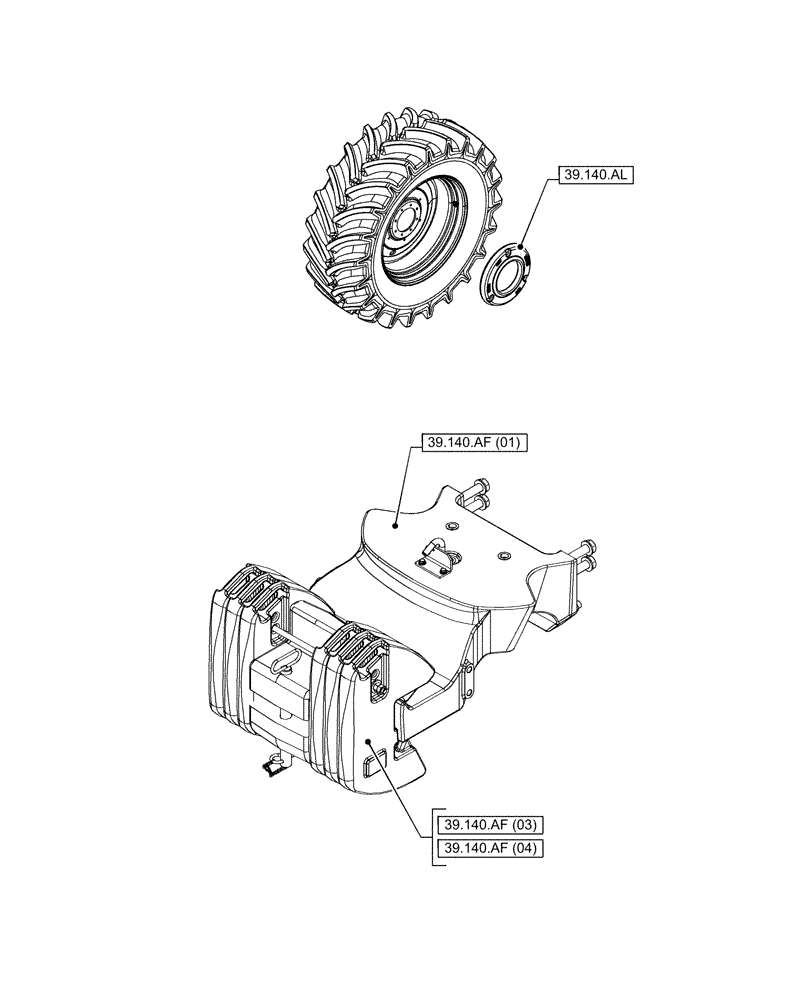 39.140.AL

39.140.AF (01)

39.140.AF (03)

39.140.AF (04)