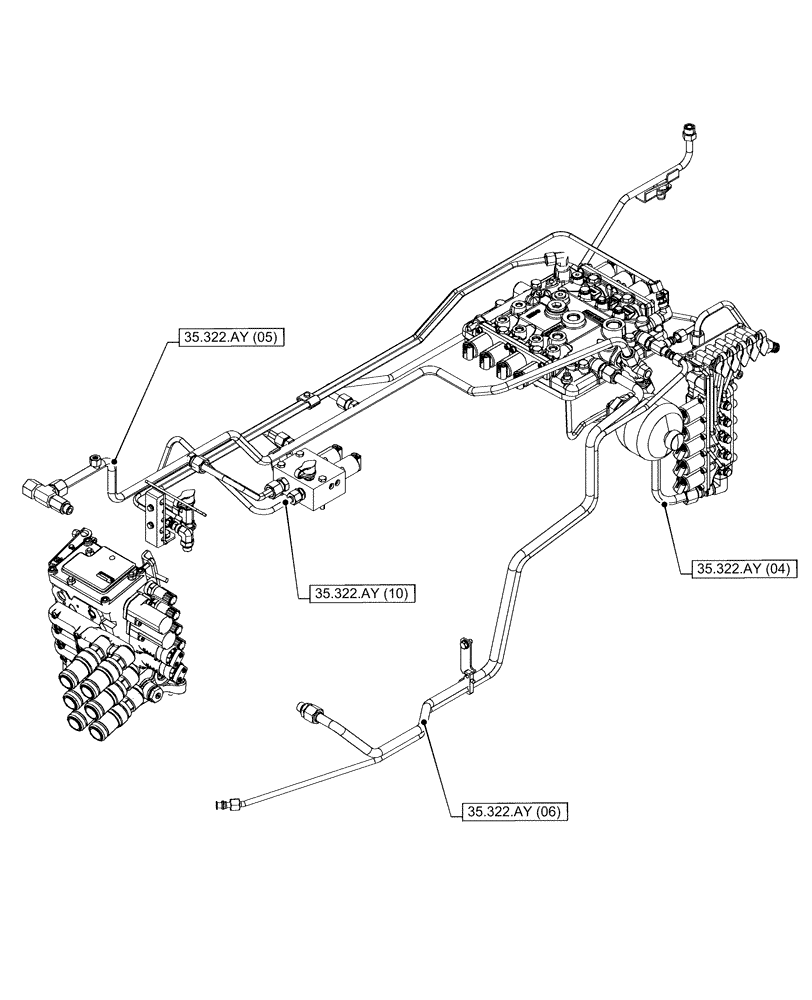 35.322.AY (05)

35.322.AY (10)

35.322.AY (04)

35.322.AY (06)